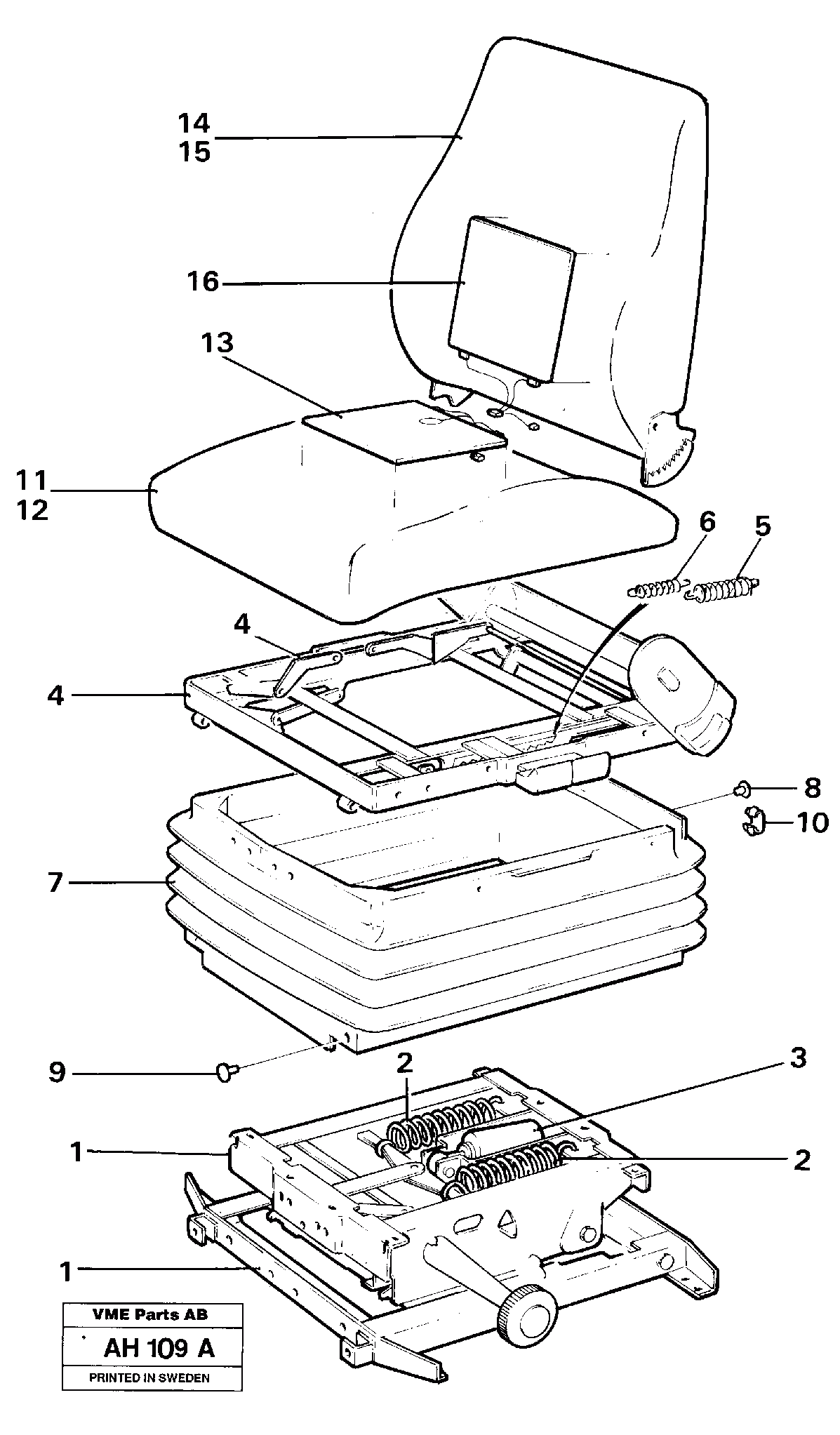 14
15
16
13
11
12
6
5
4
4
8
10
7
9
2
3
1
2
1

VME Parts AB
AH 109 A
PRINTED IN SWEDEN