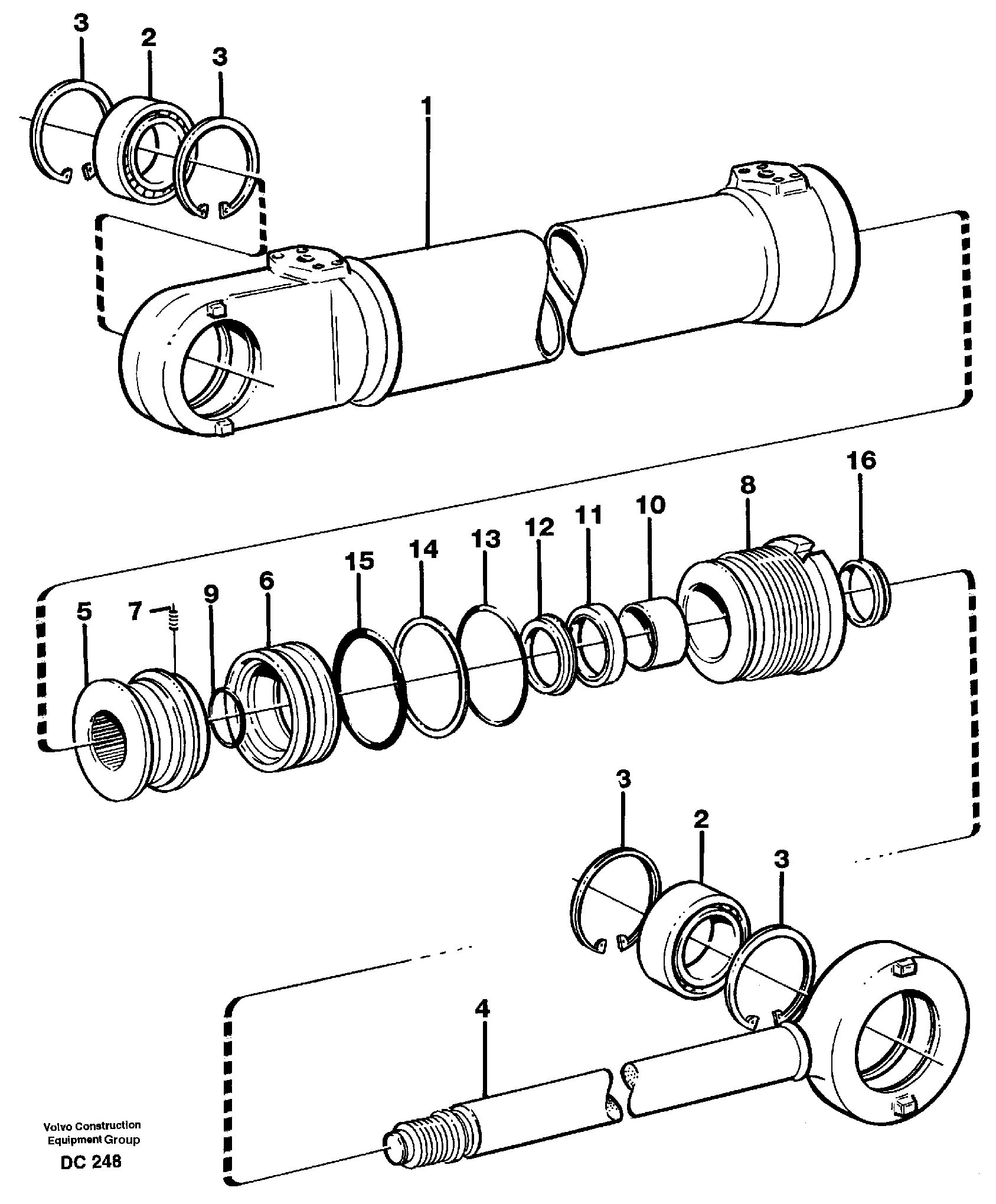 3
2
3
1
16
8
10
11
12
13
14
15
6
9
7
5
3
2
3
4
Volvo Construction
Equipment Group
DC 248