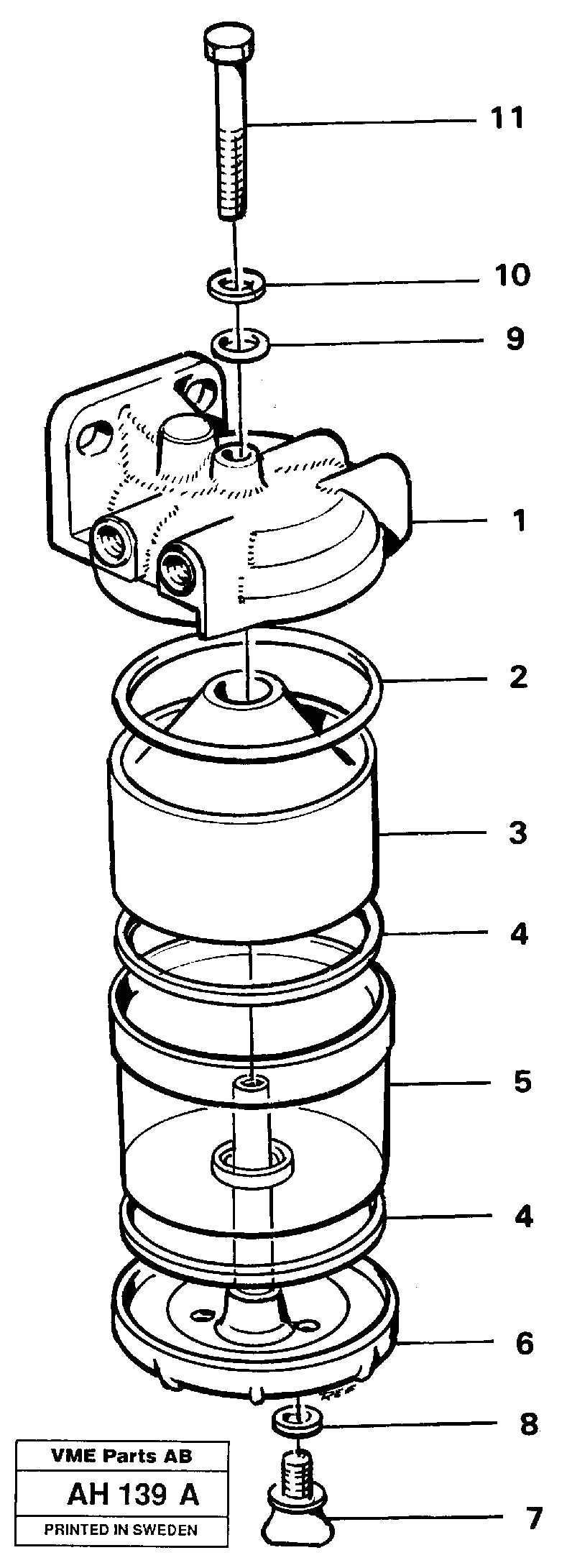 11
10
9
1
2
3
4
5
4
6
8
7

VME Parts AB
AH 139 A
PRINTED IN SWEDEN