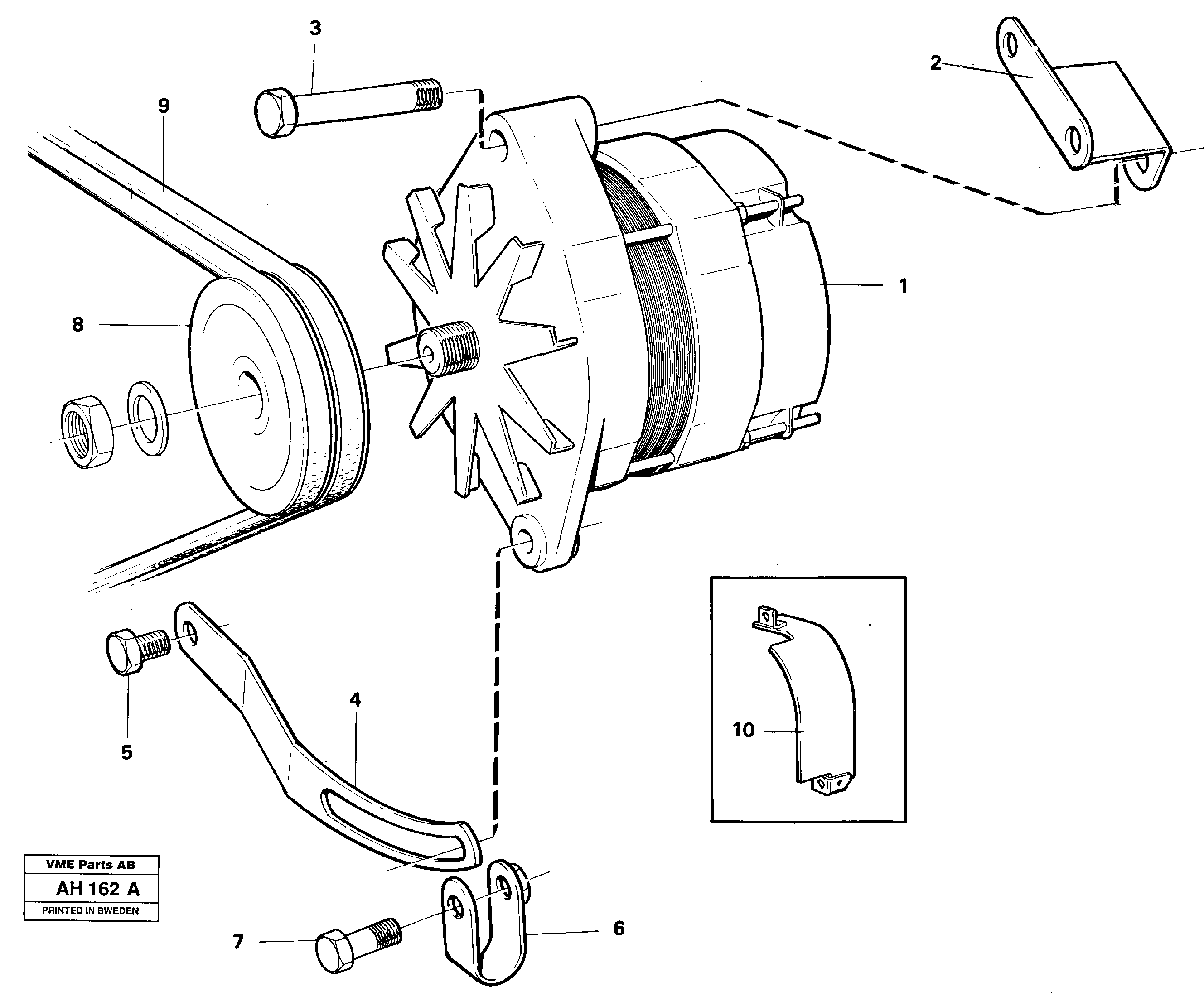 3

2

9

1

8

4

10

5

VME Parts AB

AH 162 A

PRINTED IN SWEDEN

7

6