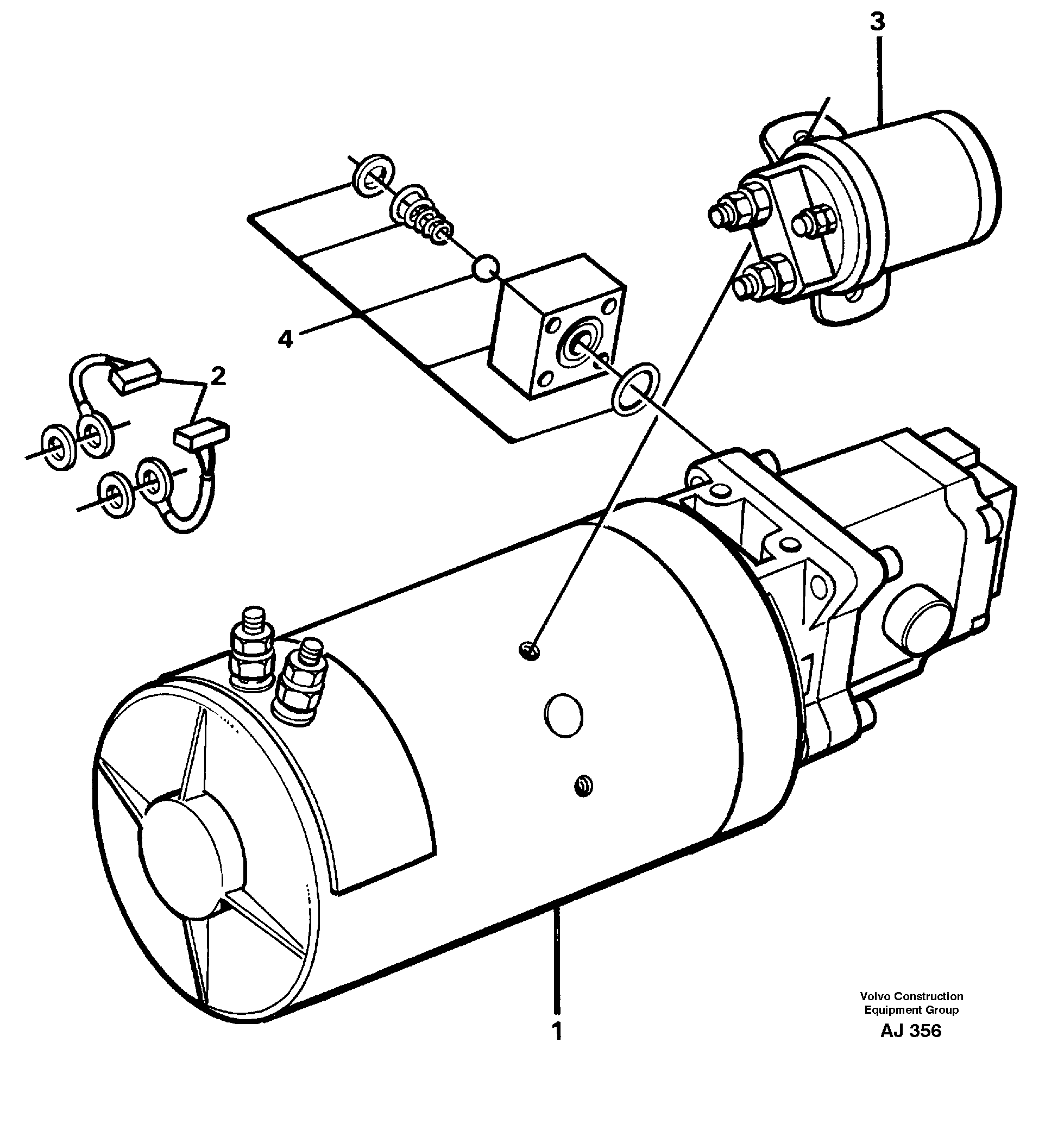 3

4

2

1

Volvo Construction
Equipment Group
AJ 356