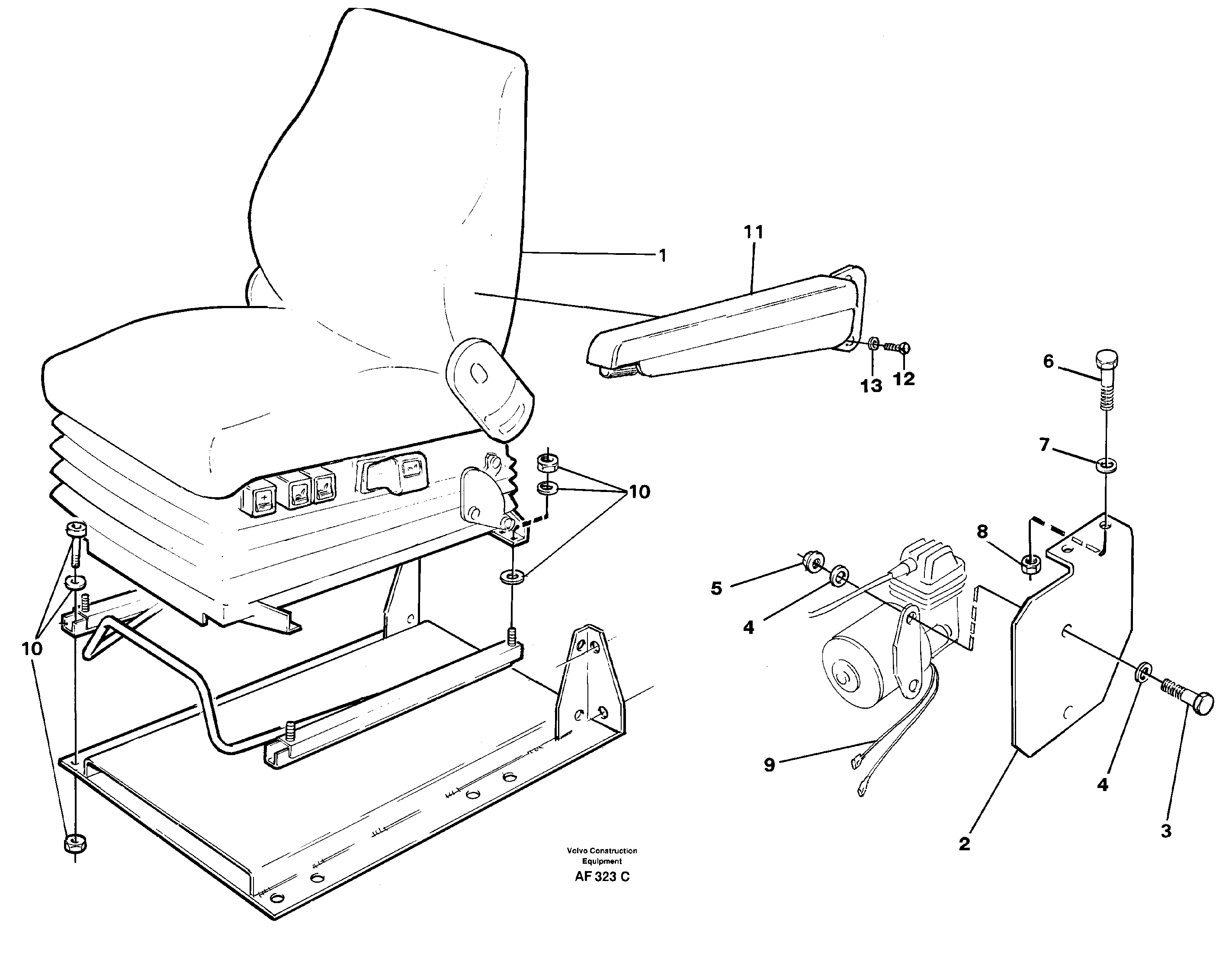 11
1
13
12
6
7
10
8
5
4
10
9
4
2
3
Volvo Construction Equipment
AF 323 C