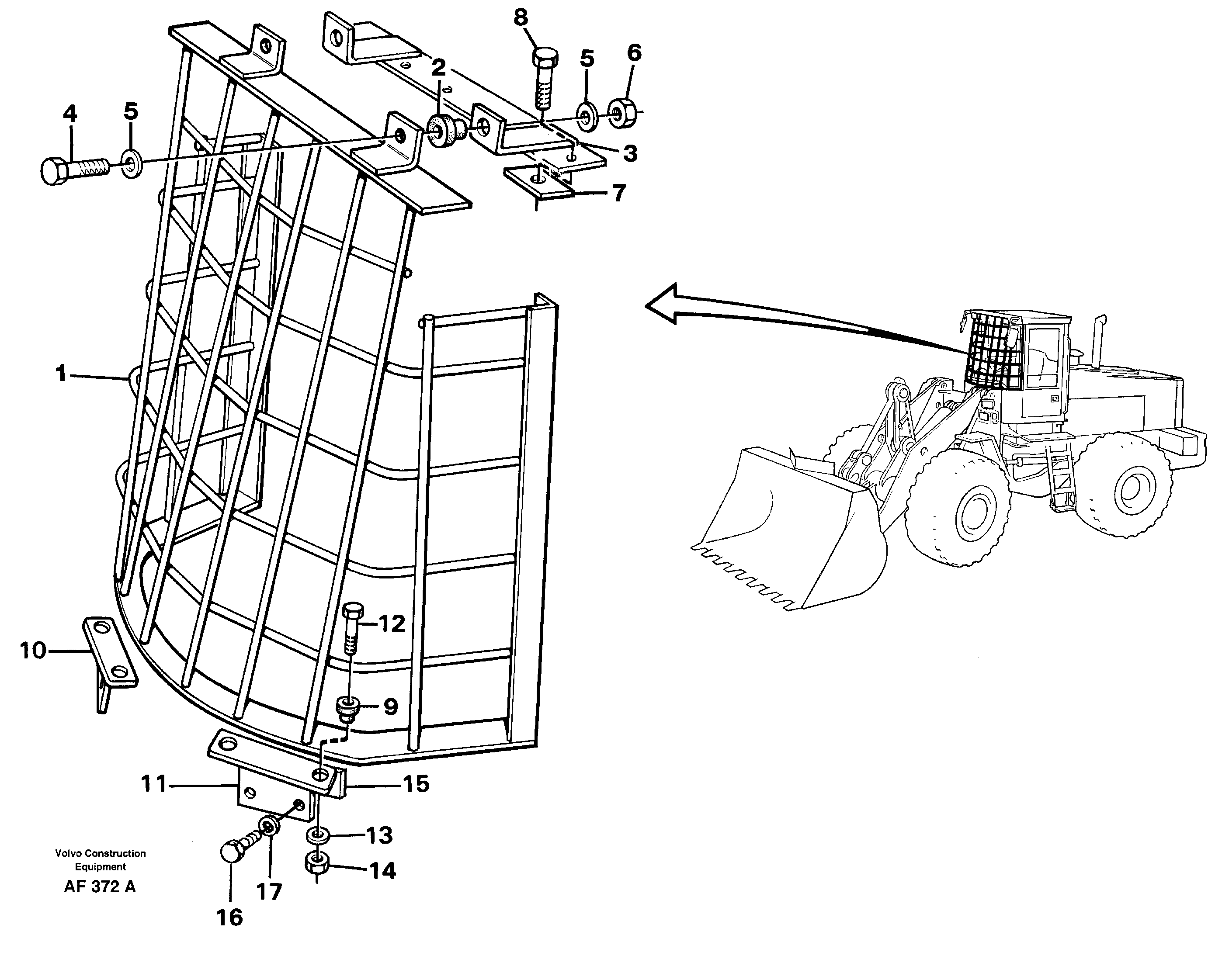 8
2
5
6
4
5
3
7
1
12
10
9
11
15
13
14
17
16

Volvo Construction Equipment
AF 372 A