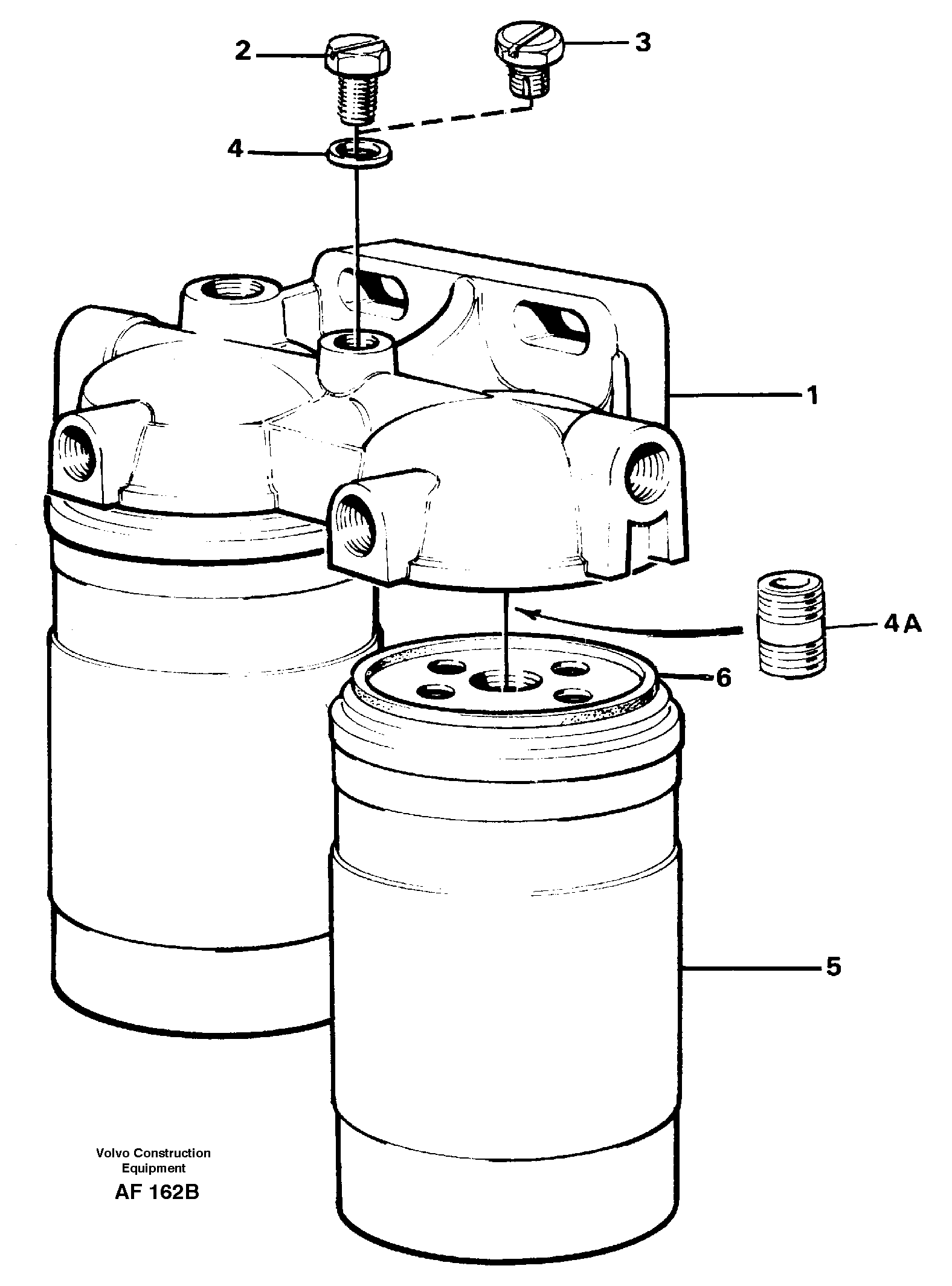 2
3
4
1
4A
6
5
Volvo Construction Equipment
AF 162B