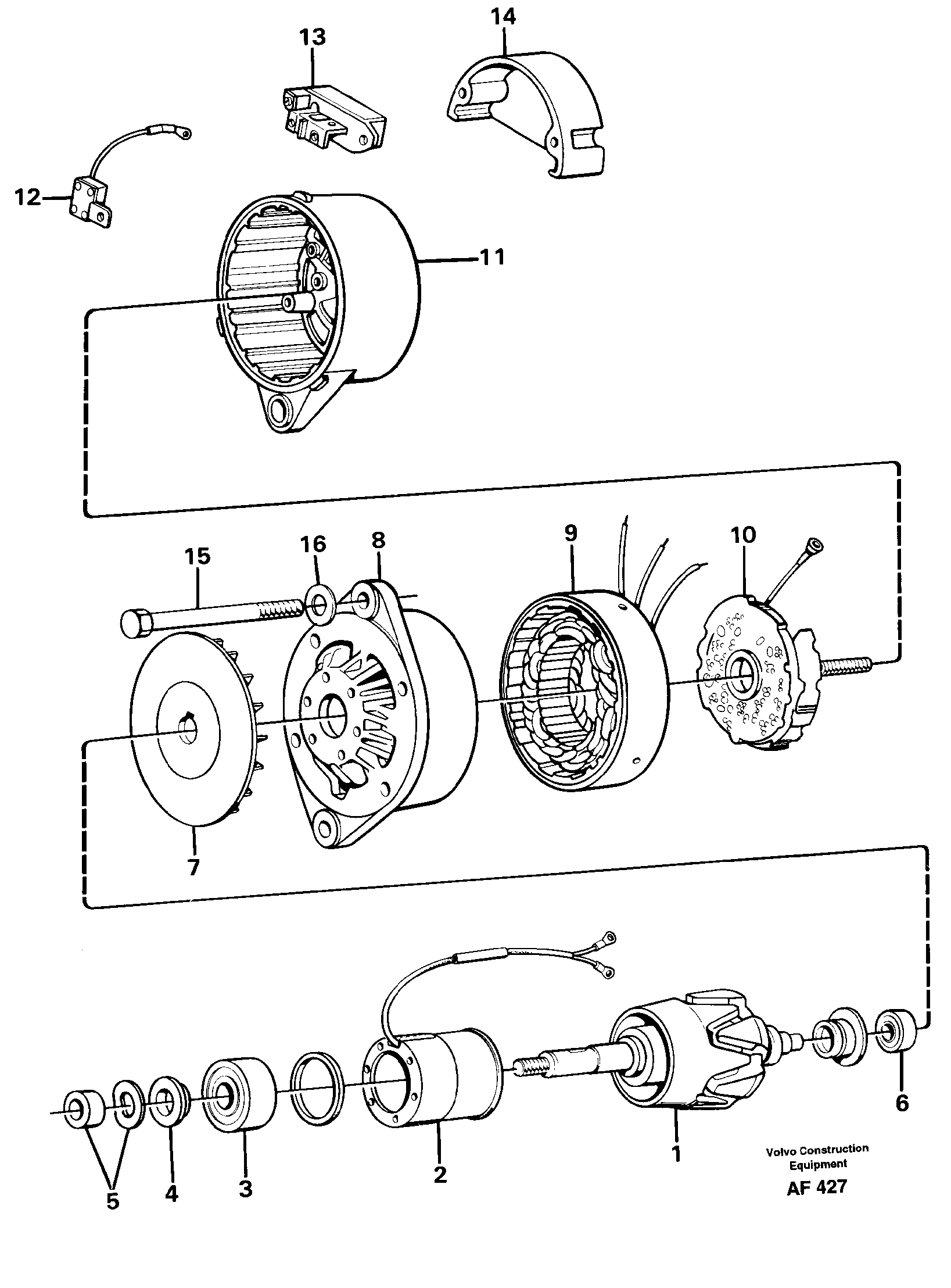 14
13
12
11
15
16
8
9
10
7
6
1
2
3
4
5

Volvo Construction Equipment
AF 427