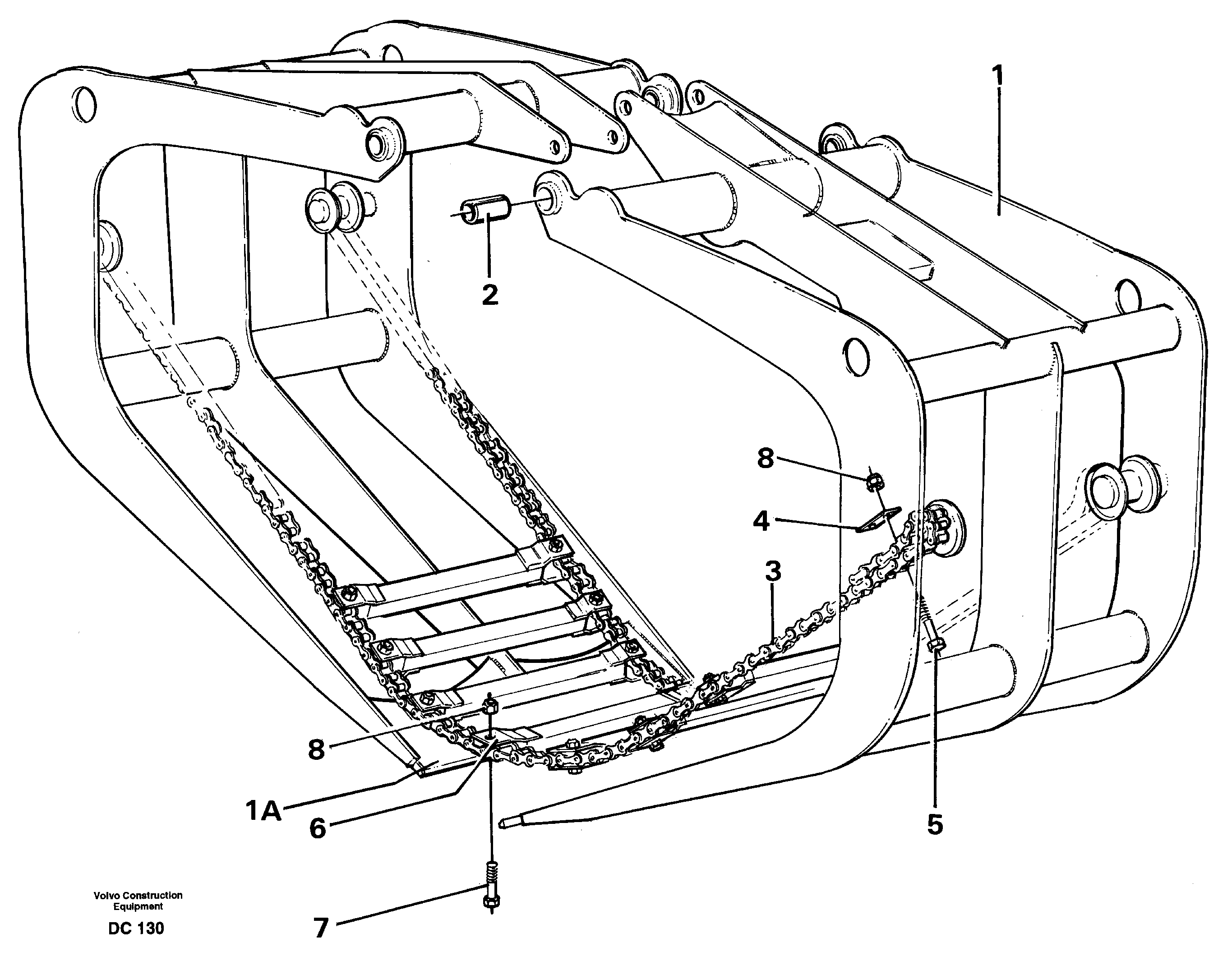 1
2
8
4
3
8
1A
6
5
7
Volvo Construction Equipment
DC 130