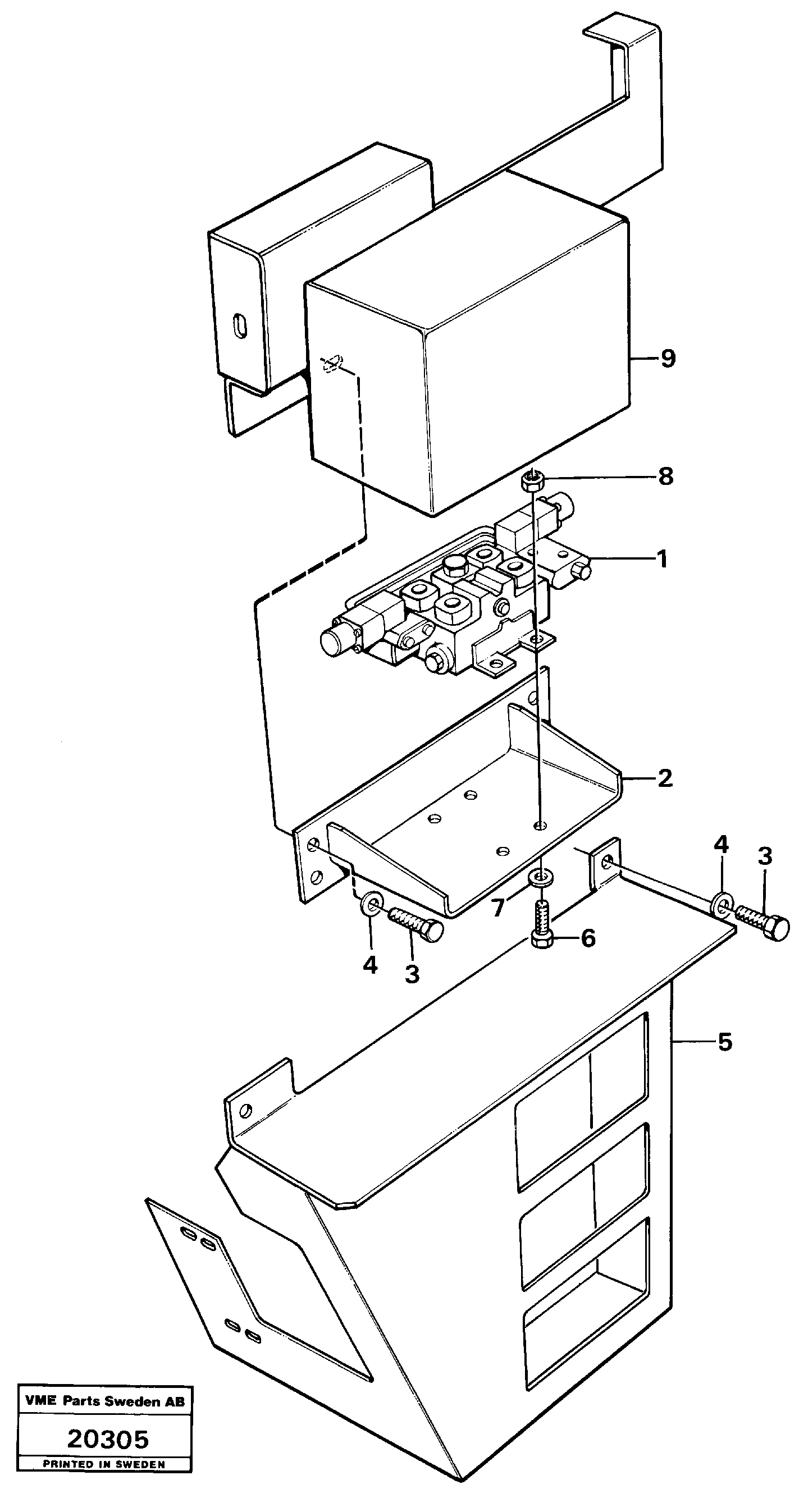 9
8
1
2
4
3
7
6
4
3
5
VME Parts Sweden AB
20305
PRINTED IN SWEDEN