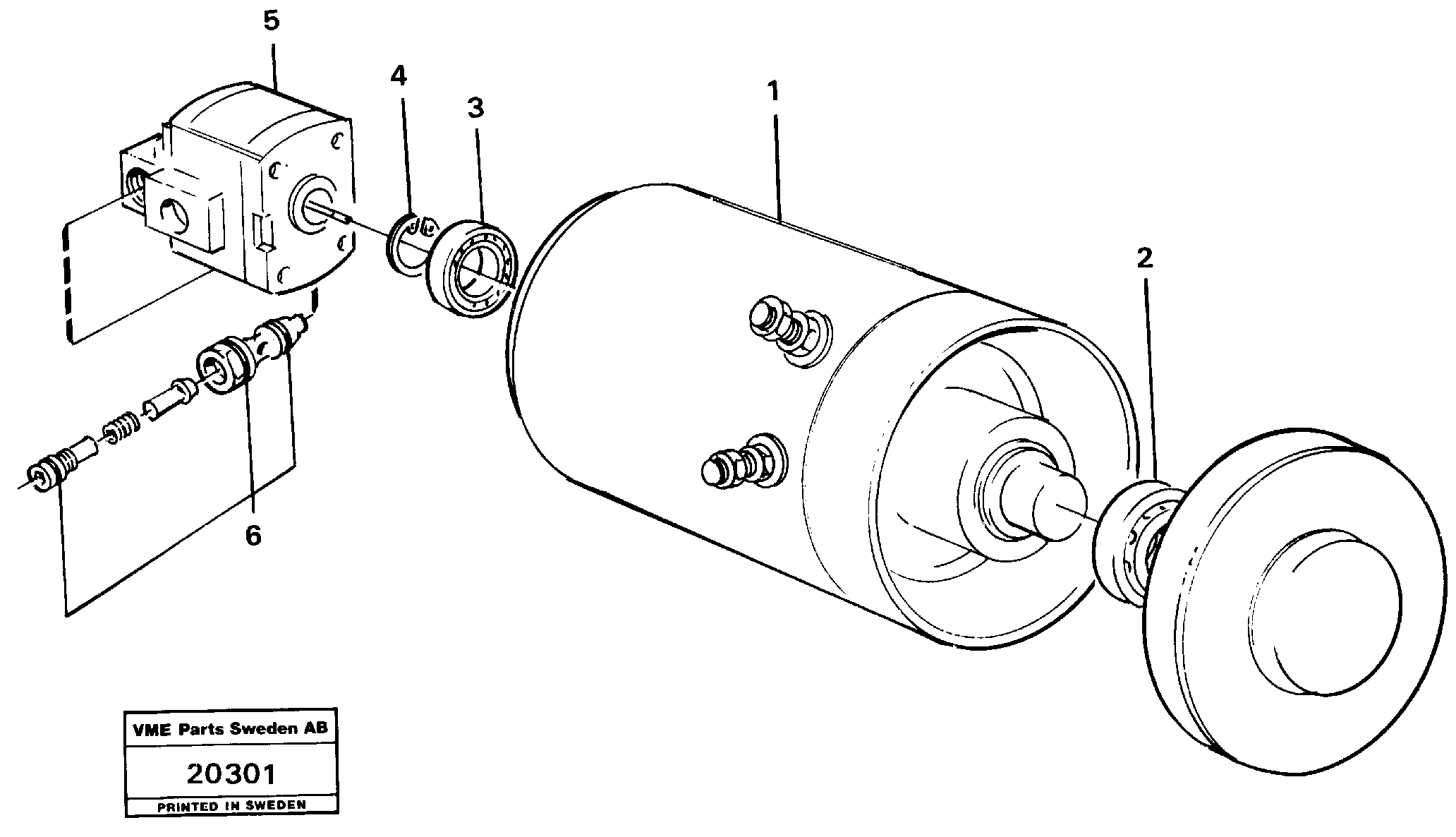 5

4

3

1

2

6

VME Parts Sweden AB

20301

PRINTED IN SWEDEN