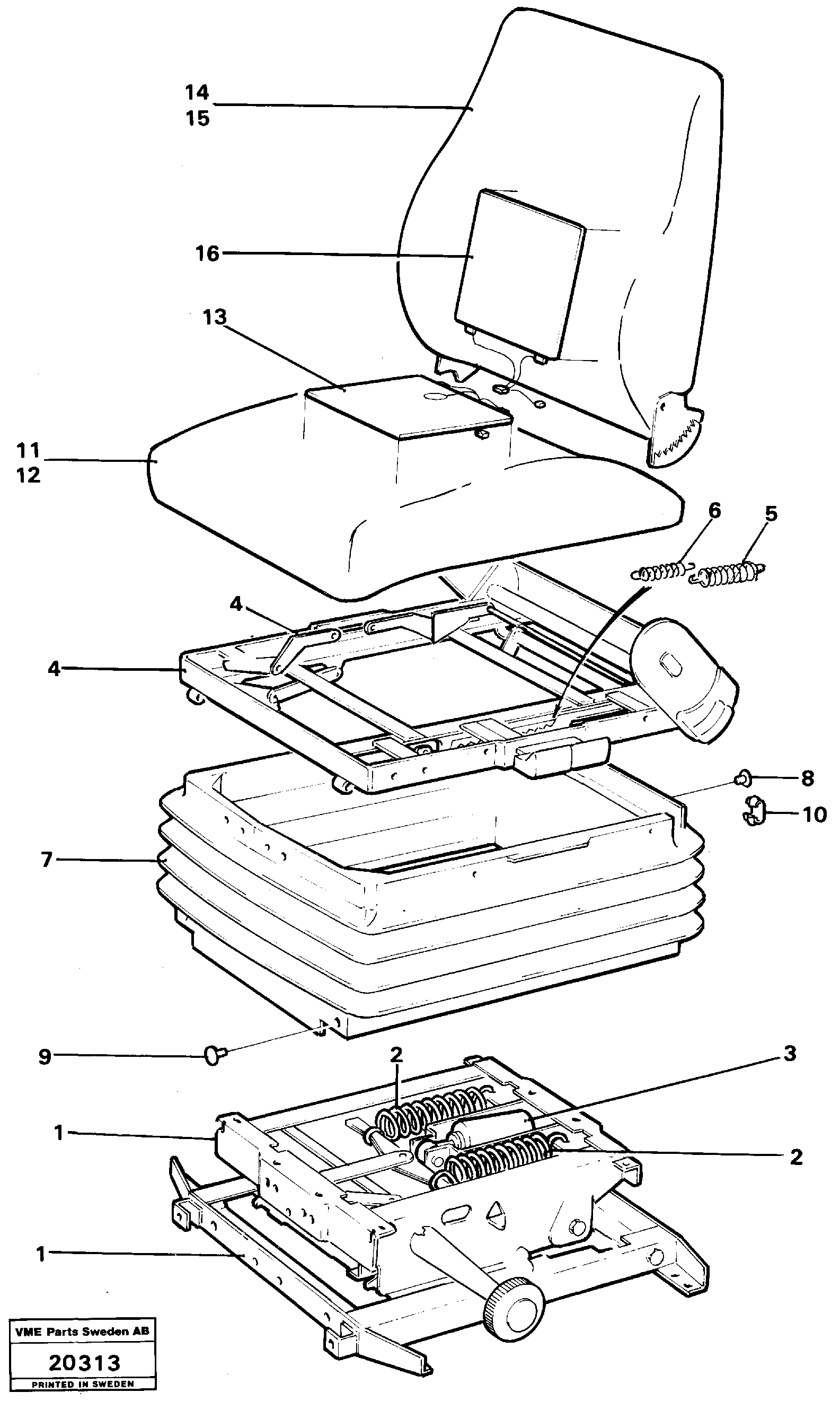 14
15

16

13

11
12

6

5

4

4

8

10

7

9

2

3

1

2

1

VME Parts Sweden AB
20313
PRINTED IN SWEDEN