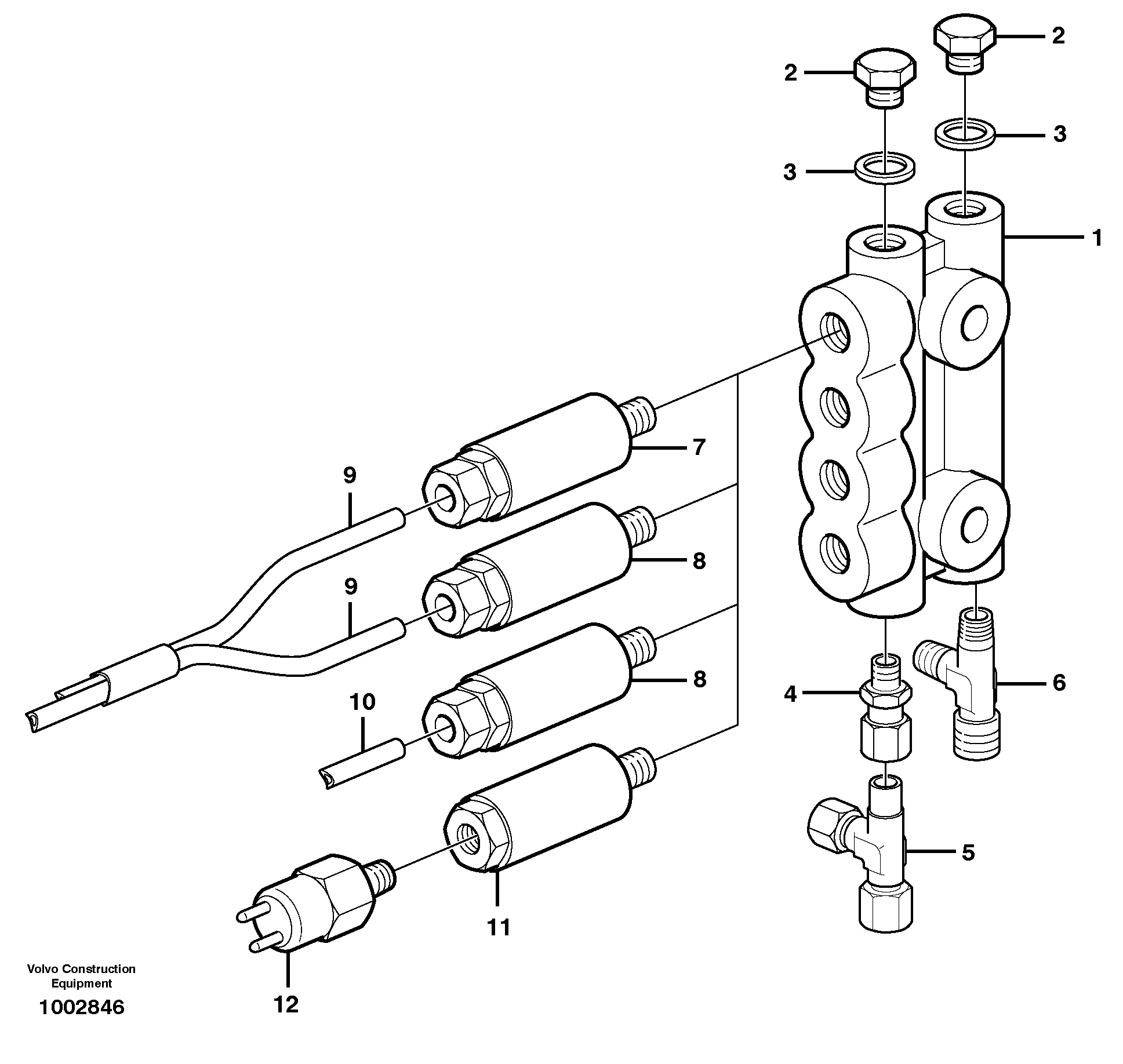 2
2
3
3
1
7
9
8
9
8
10
4
6
5
11
12
Volvo Construction Equipment
1002846