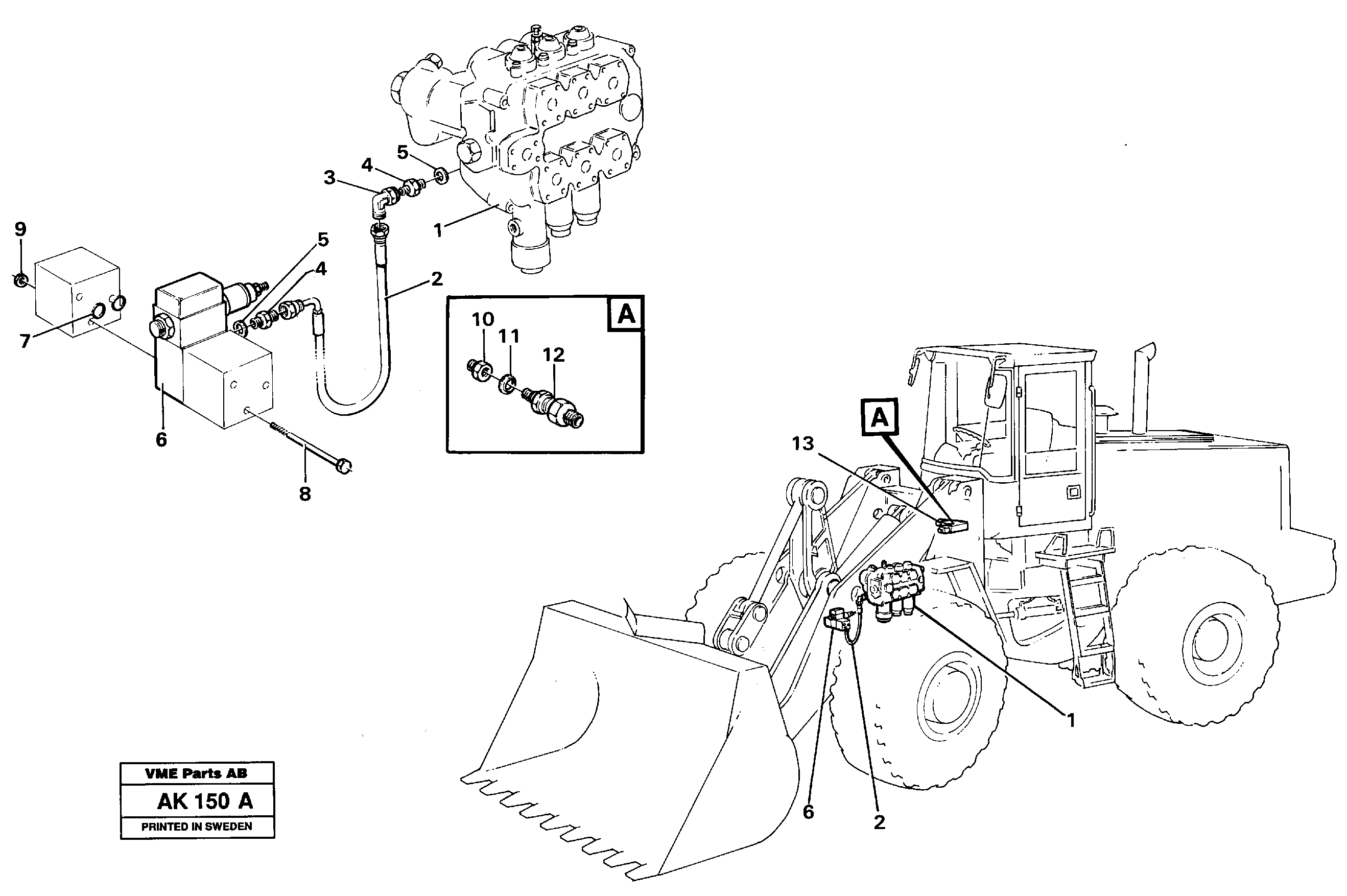 5
4
3
1
9
5
4
2
7
6
8
A
10
11
12
A
13
1
6
2
VME Parts AB
AK 150 A
PRINTED IN SWEDEN