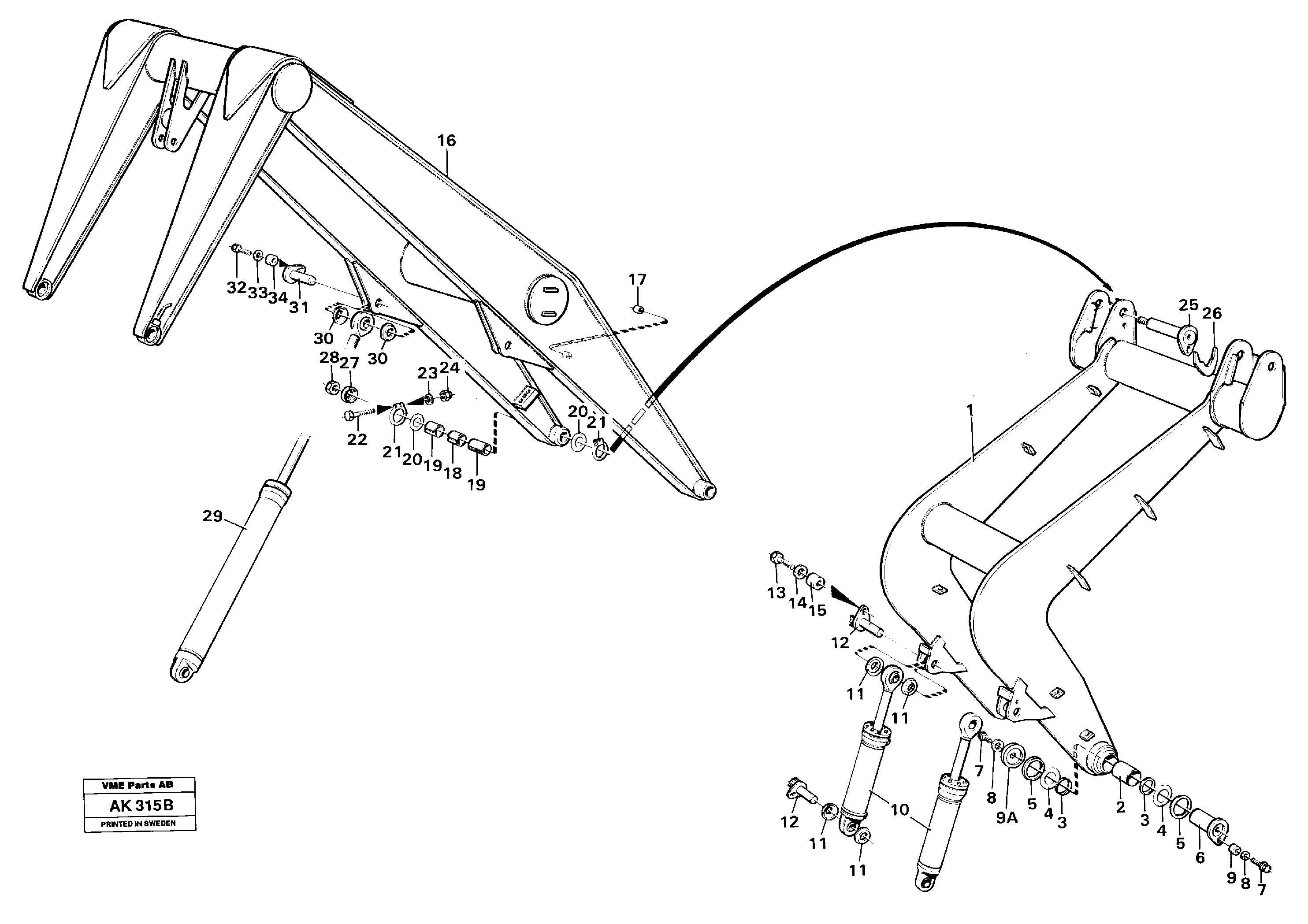 16
17
32 33 34 31
30 30
28 27
23 24
20 21
22
21 20 19 18 19
29
25 26
1
13 14 15
12
11 11
7
8 9A 5 4 3
2 3 4 5
6
9 8 7
10
12
11
11

VME Parts AB
AK 315B
PRINTED IN SWEDEN