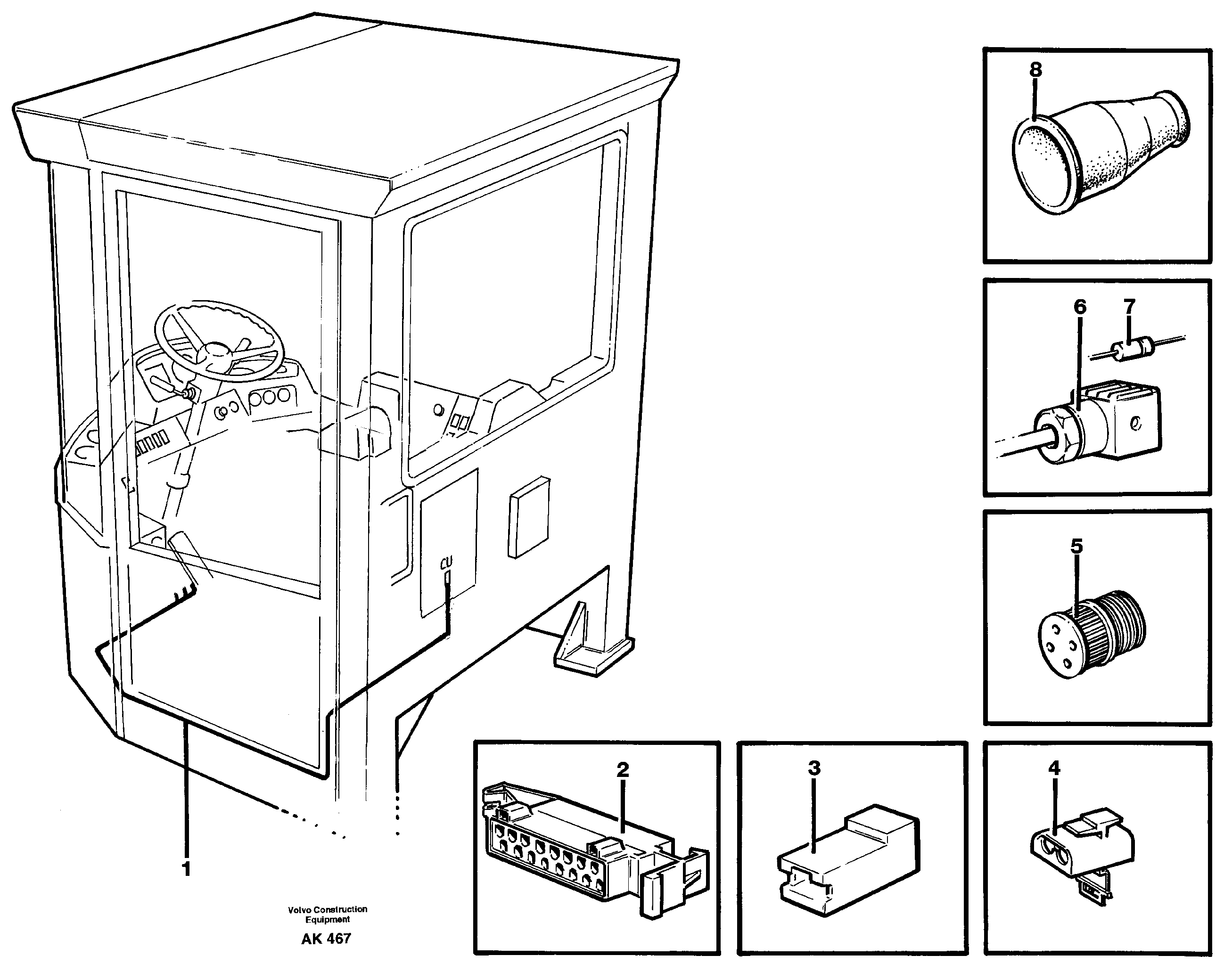 8

6 7

5

CU

1

2

3

4

Volvo Construction Equipment

AK 467