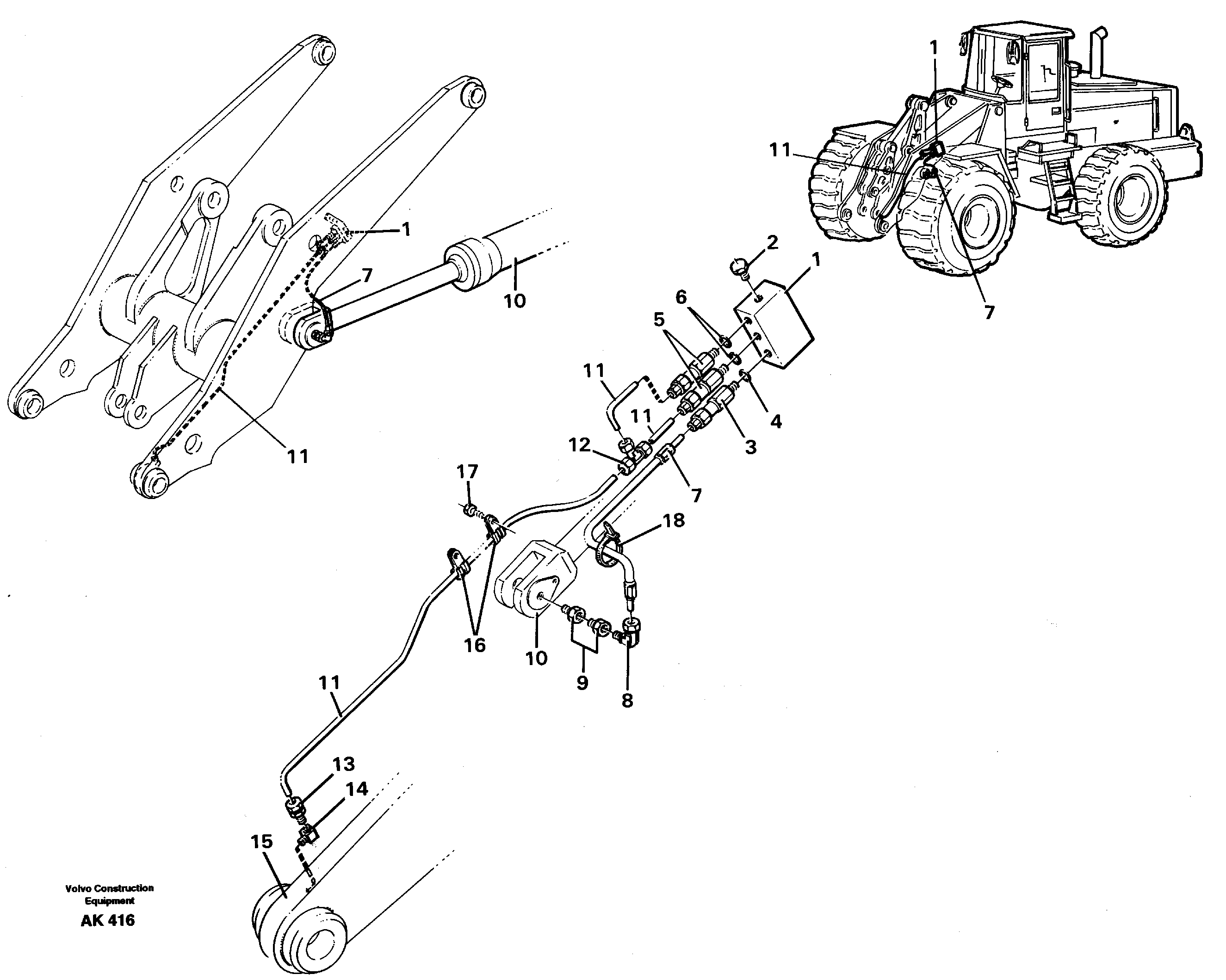 1
11
7
1
7
10
11
2
1
6
5
11
11
4
3
12
7
17
18
16
10
9
8
11
13
14
15
Volvo Construction Equipment
AK 416