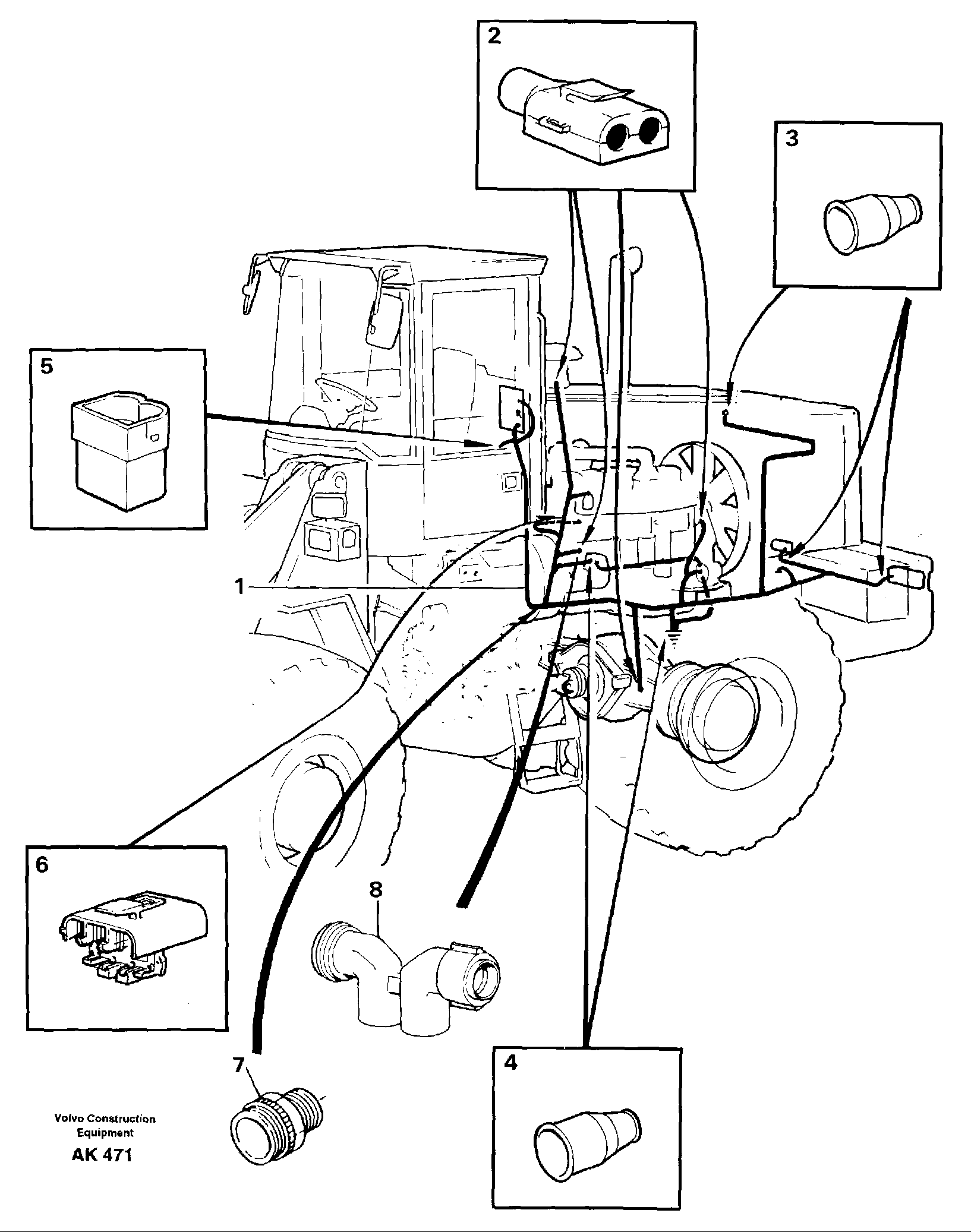 2

3

5

1

6

8

7

4

Volvo Construction Equipment

AK 471