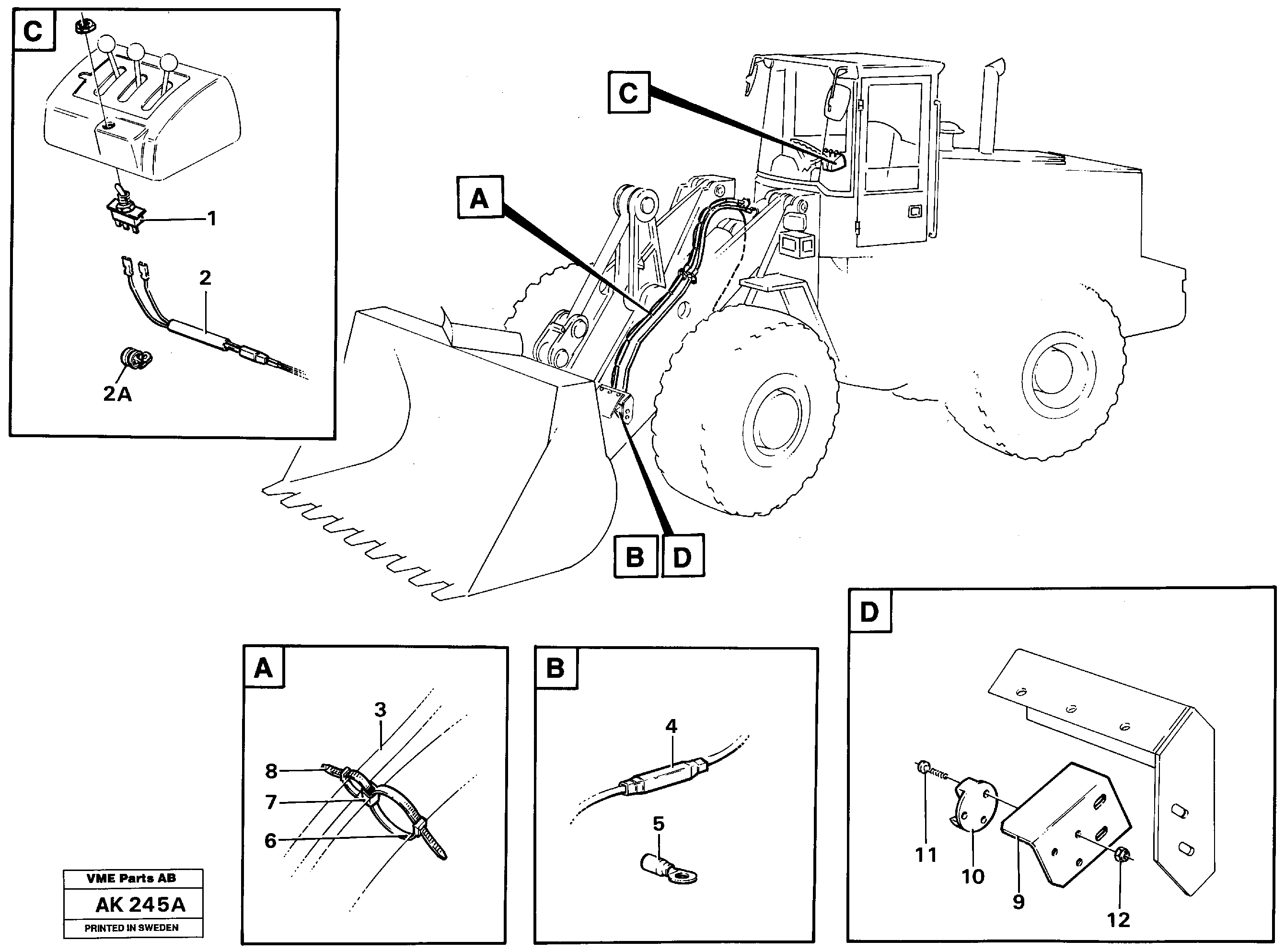 C
1
2
2A
C
A
B
D
A
3
8
7
6
B
4
5
D
11
10
9
12
VME Parts AB
AK 245A
PRINTED IN SWEDEN