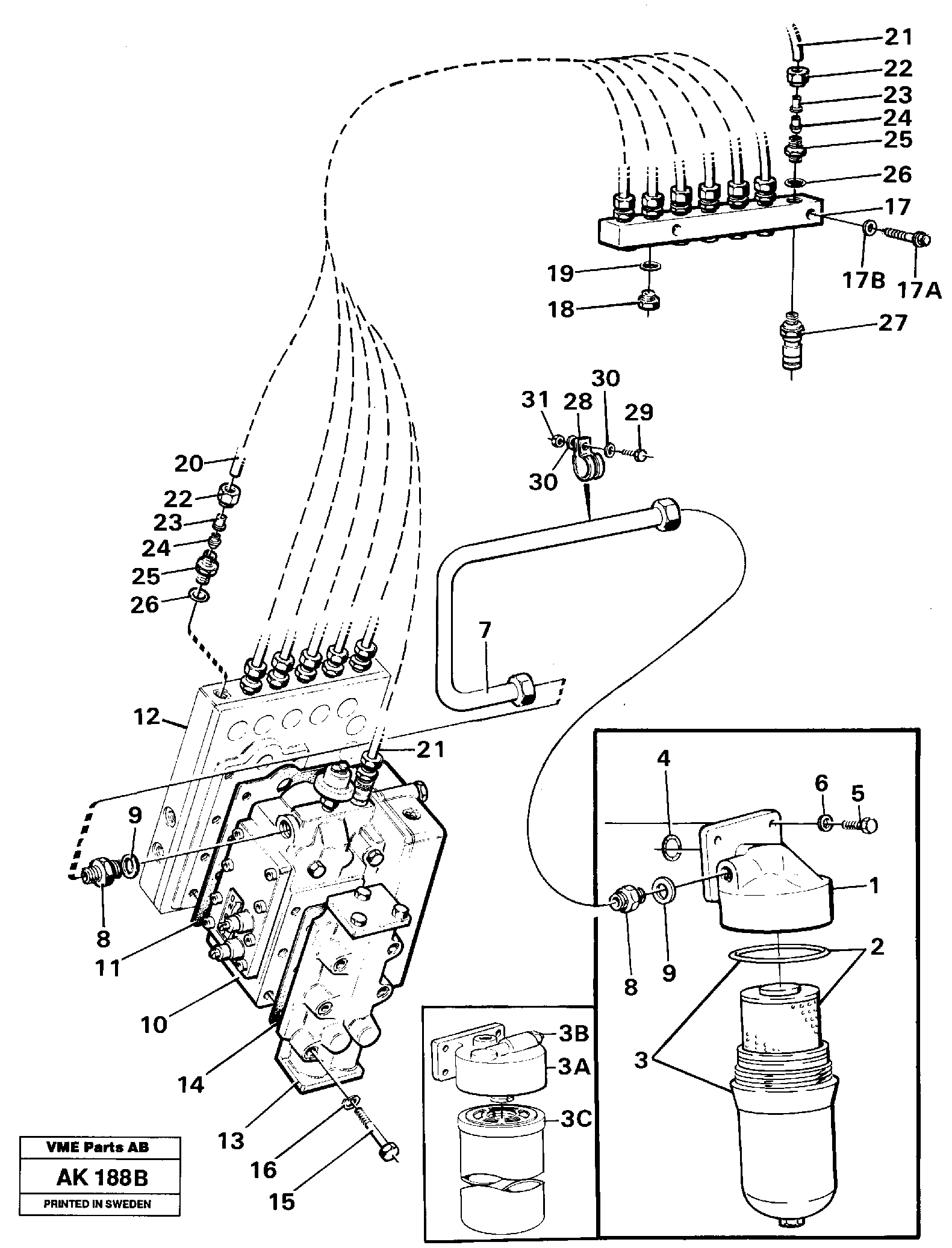 21
22
23
24
25
26
17
17B
17A
19
18
27
31
28
30
29
30
20
22
23
24
25
26
7
12
21
9
8
11
10
14
13
16
15
4
6
5
1
8
9
2
3
3B
3A
3C

VME Parts AB
AK 188B
PRINTED IN SWEDEN