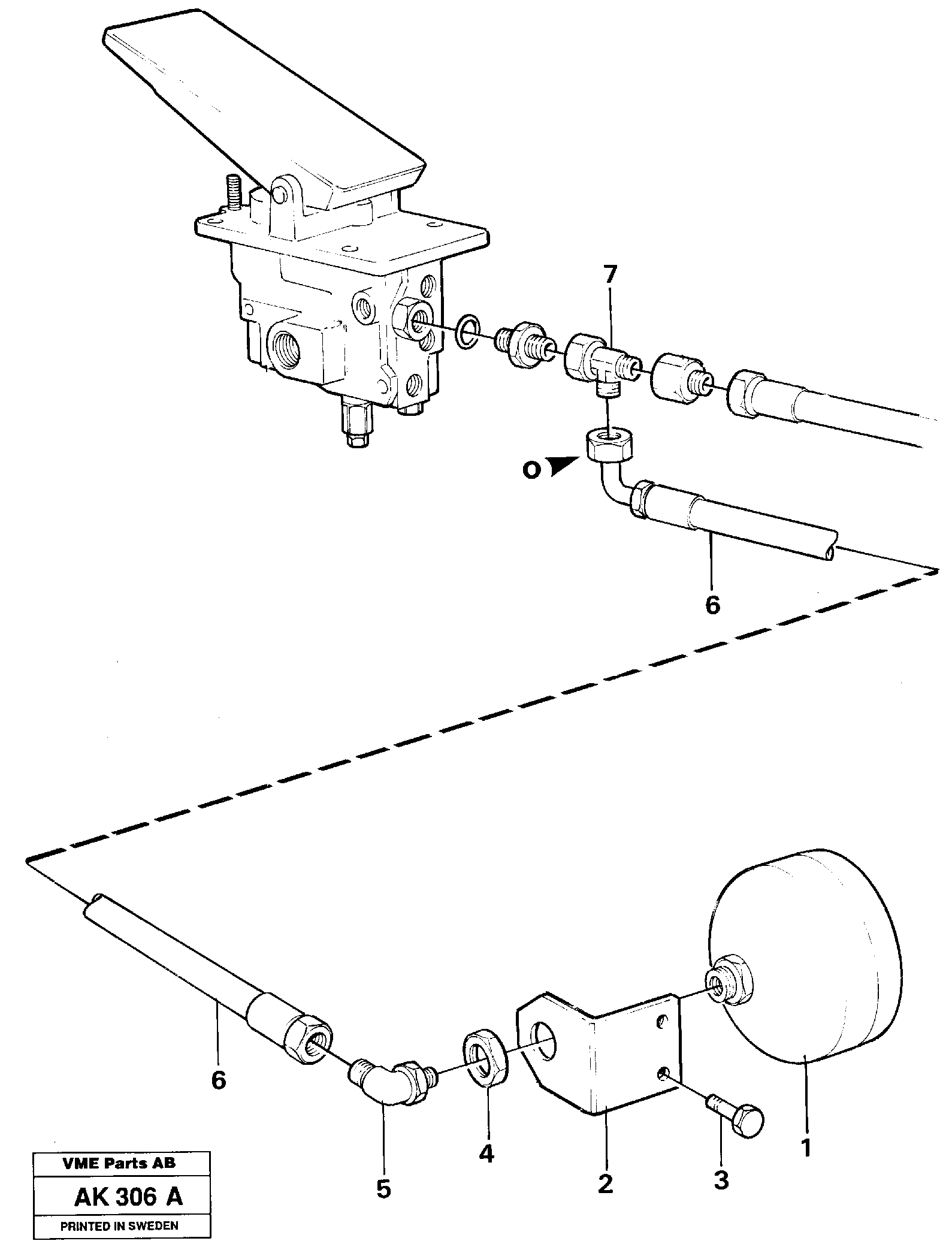 7

O

6

6

5

4

2

3

1

VME Parts AB

AK 306 A

PRINTED IN SWEDEN