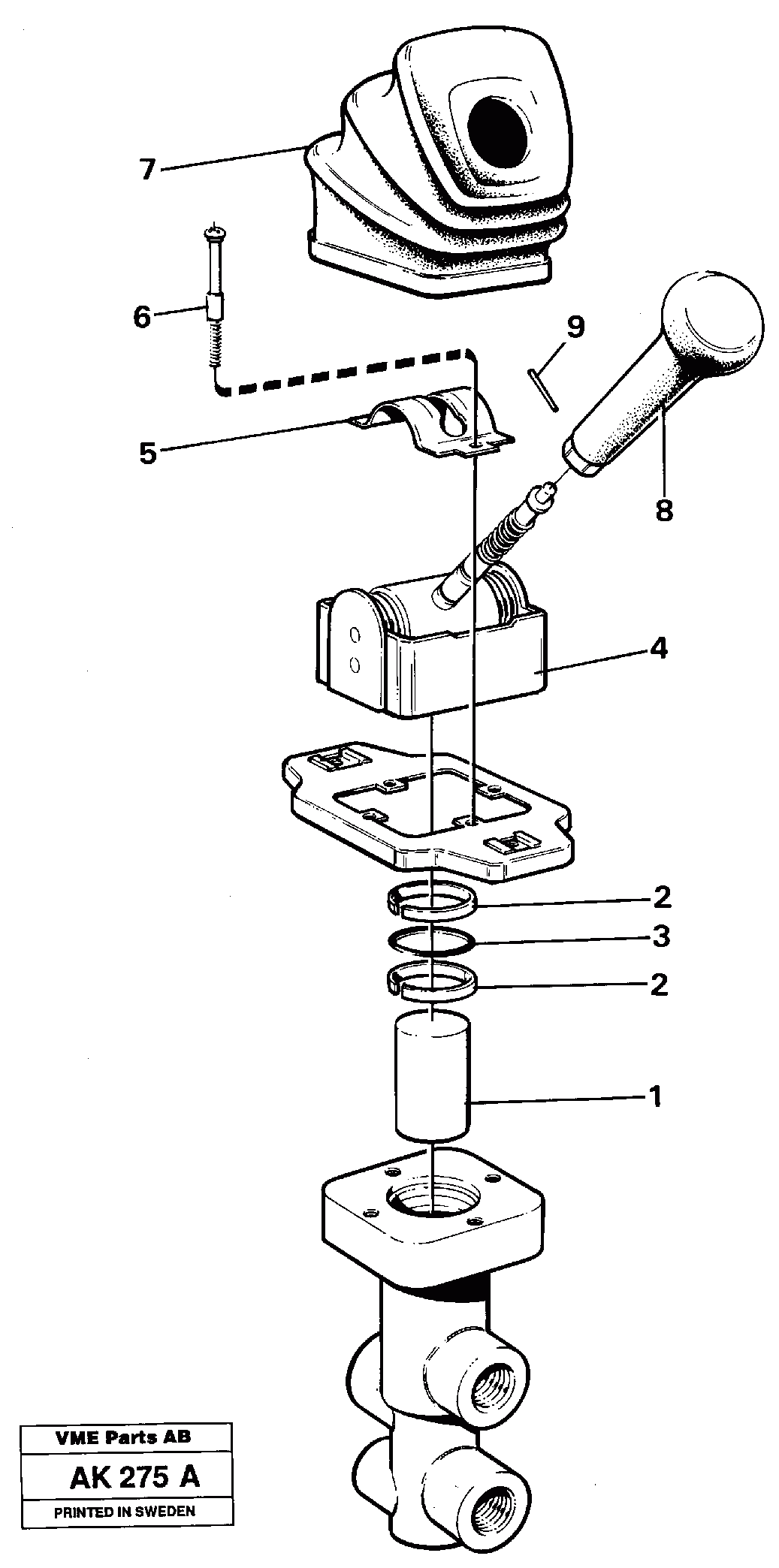 7
6
9
5
8
4
2
3
2
1

VME Parts AB
AK 275 A
PRINTED IN SWEDEN