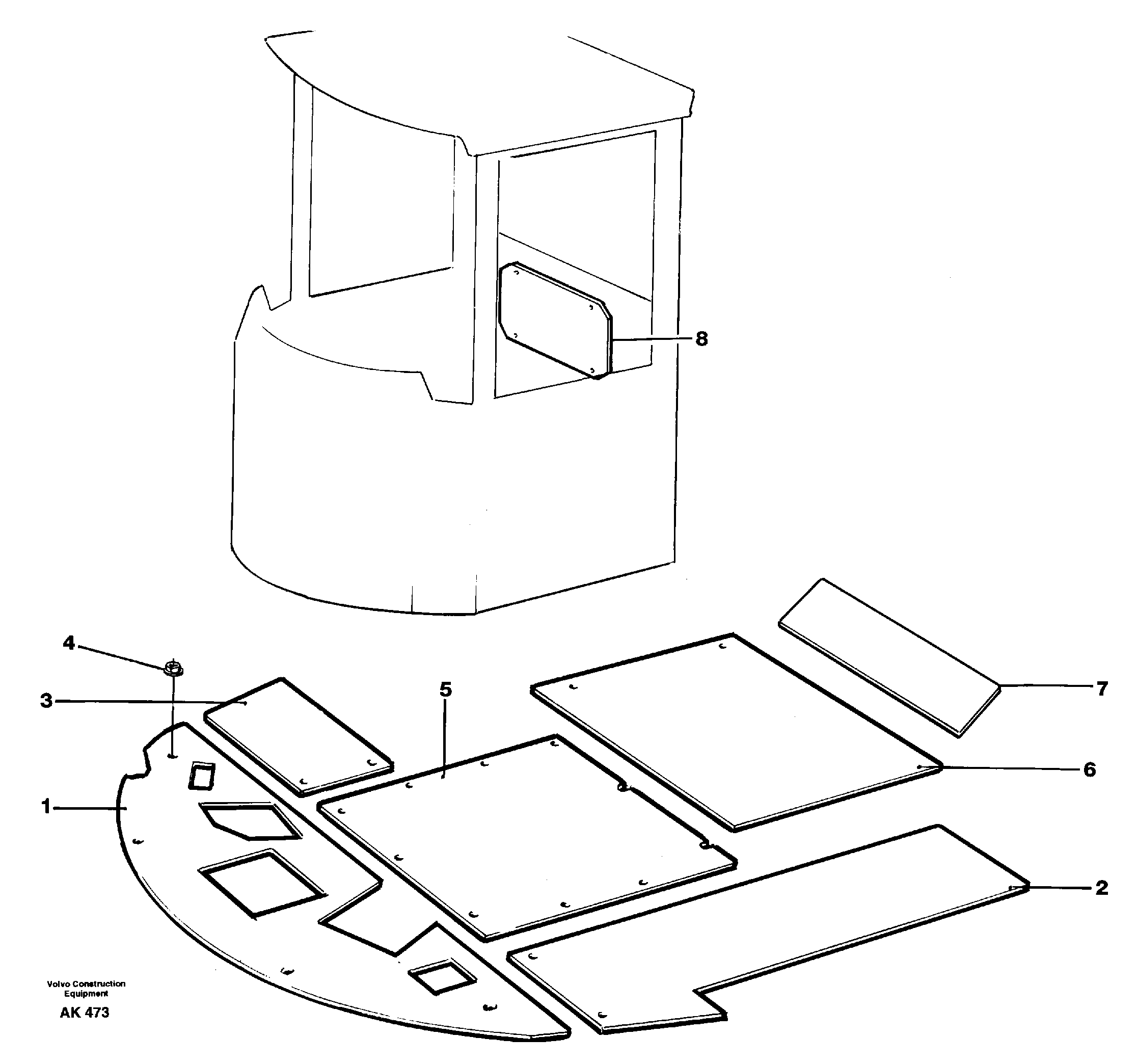 8

4

3

5

7

6

1

2

Volvo Construction Equipment

AK 473