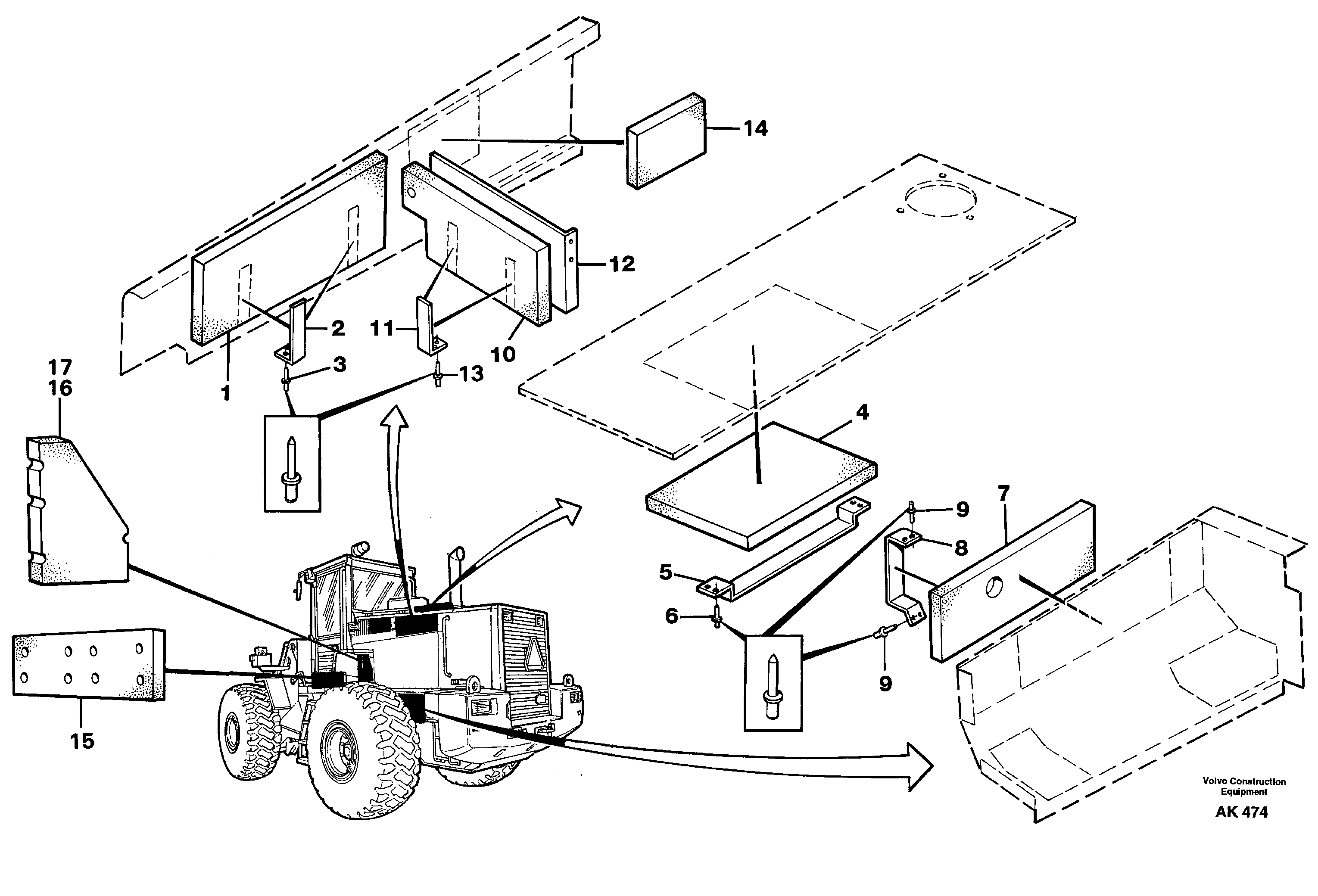 14

12

2

11

10

3

13

1

17
16

4

9

7

8

5

6

9

15

Volvo Construction Equipment

AK 474