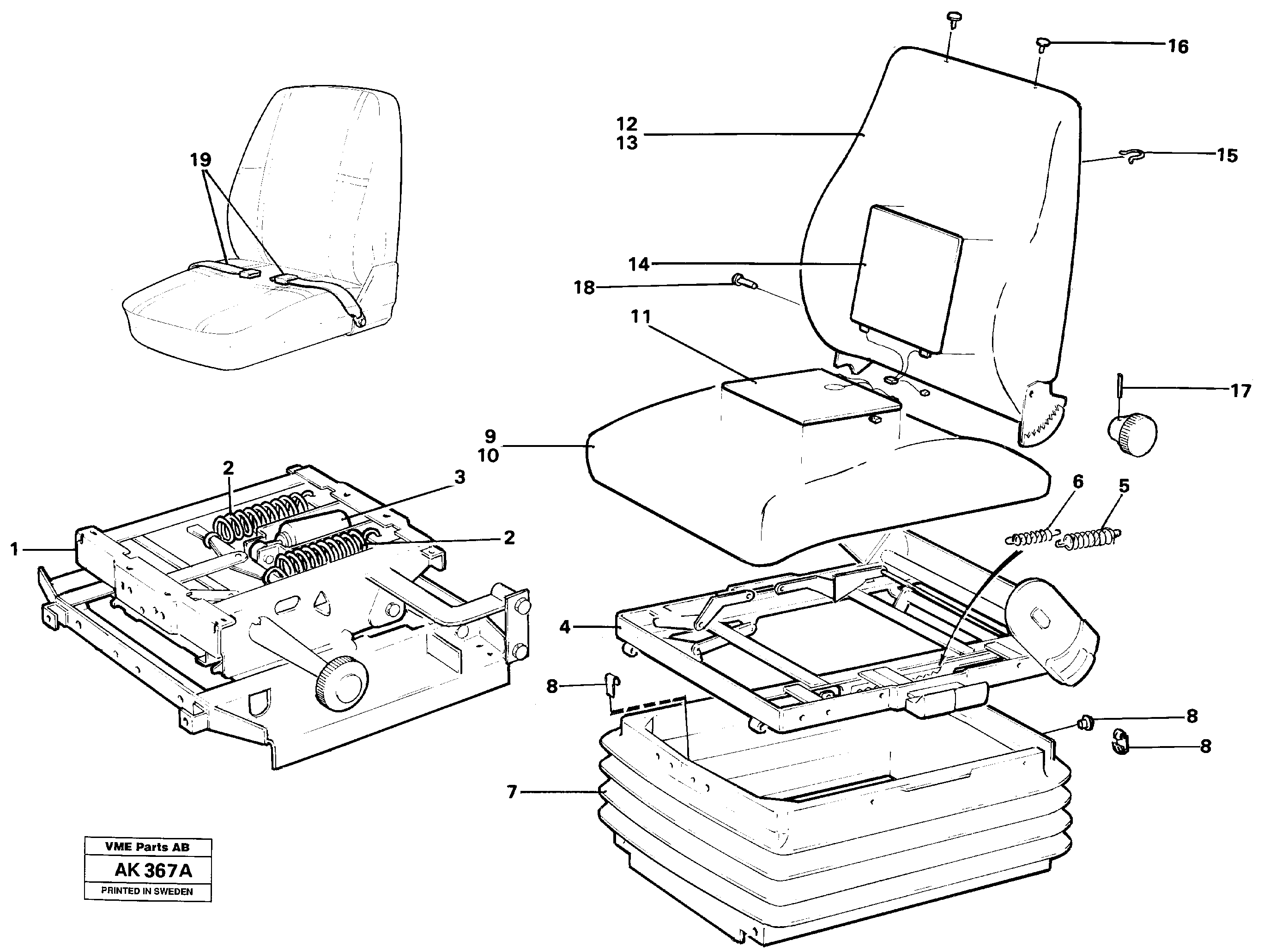 16

12
13

15

19

14

18

11

17

9
10

2

3

6

5

1

2

4

8

8

8

7

VME Parts AB

AK 367A

PRINTED IN SWEDEN