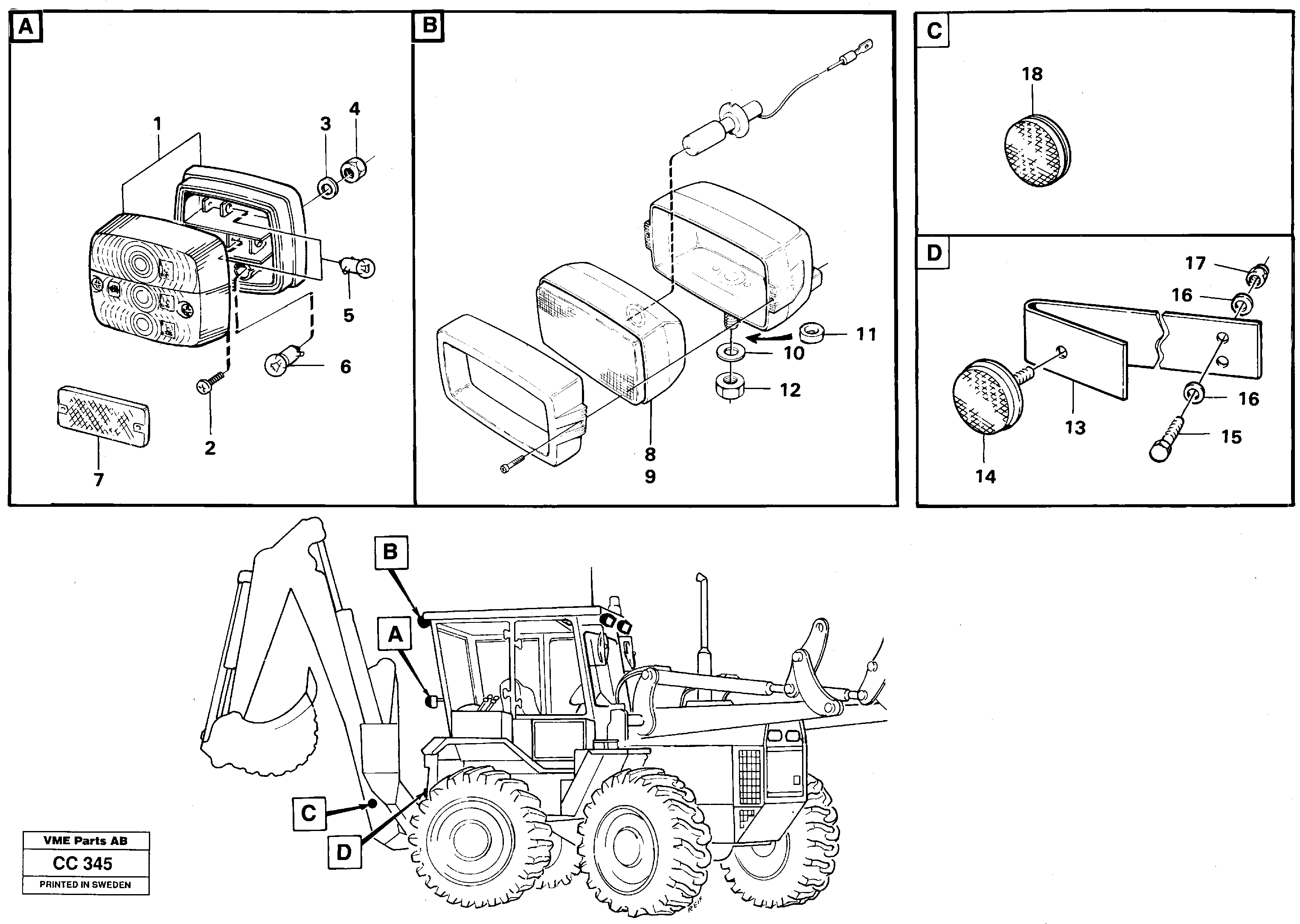 A

1

3

4

5

6

2

7

B

11

10

12

8

9

C

18

D

17

16

16

13

15

14

B

A

C

D

VME Parts AB

CC 345

PRINTED IN SWEDEN