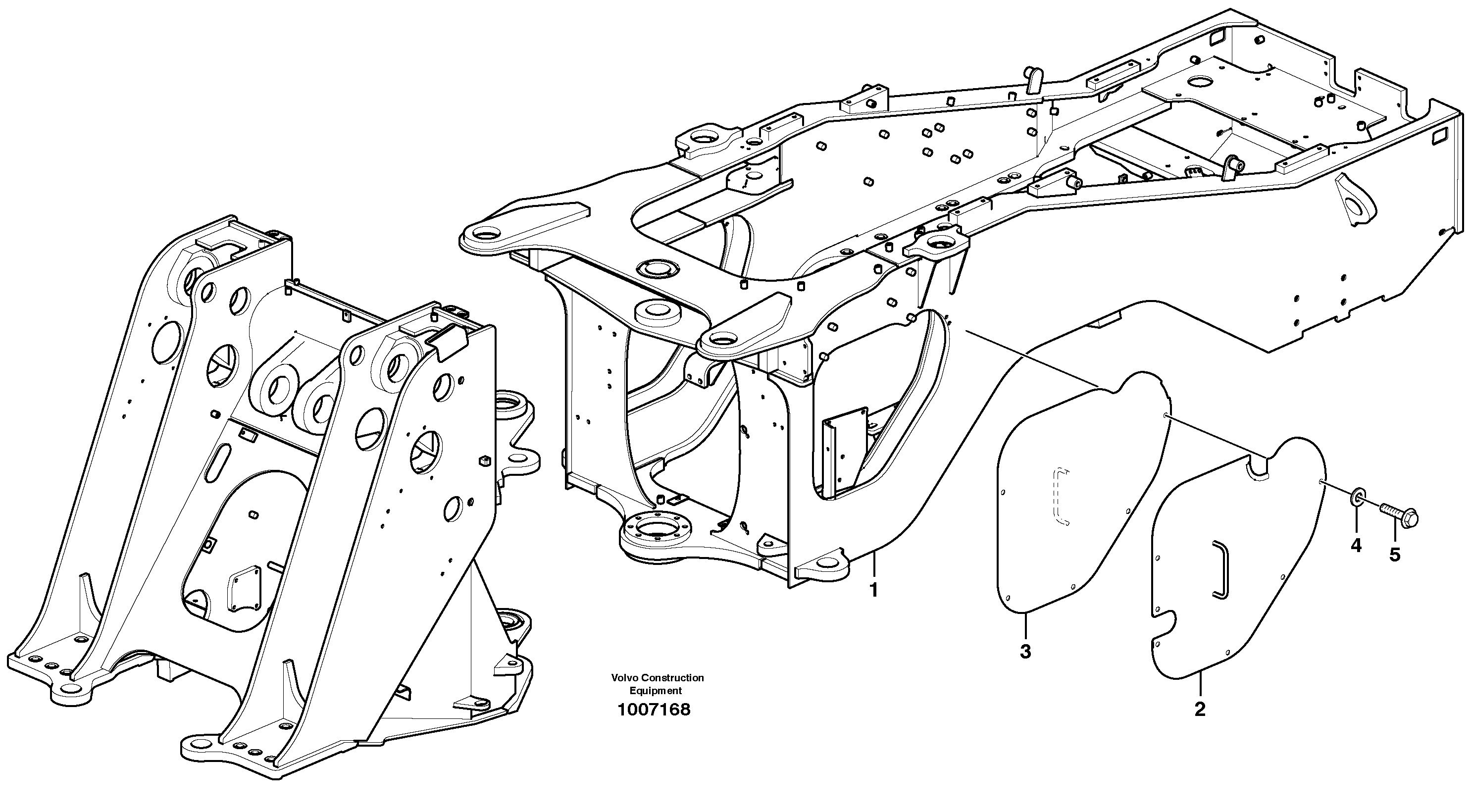 1

4

5

3

2

Volvo Construction Equipment

1007168