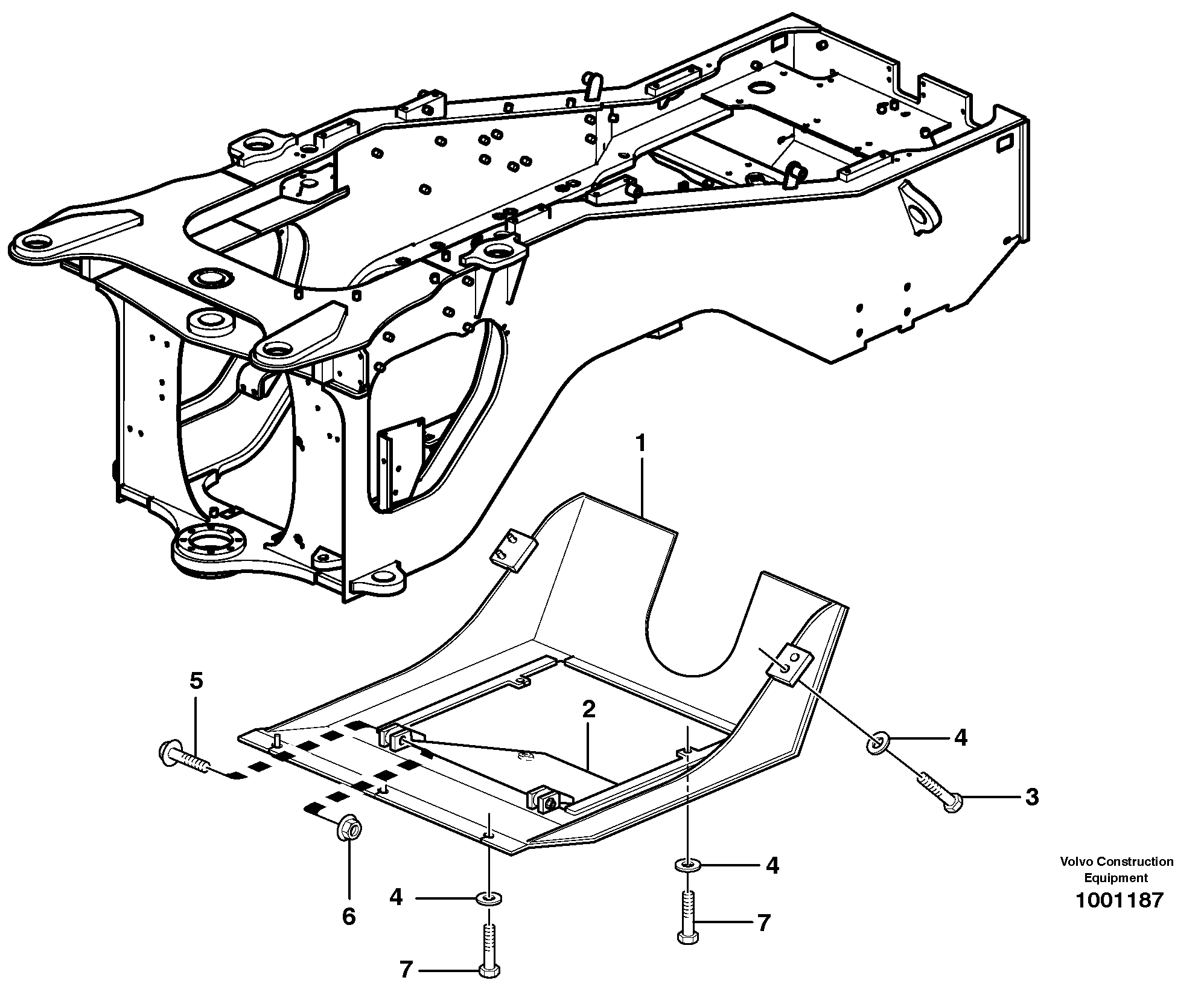 1

5

2

4

3

4

6

4

7

7

Volvo Construction Equipment
1001187