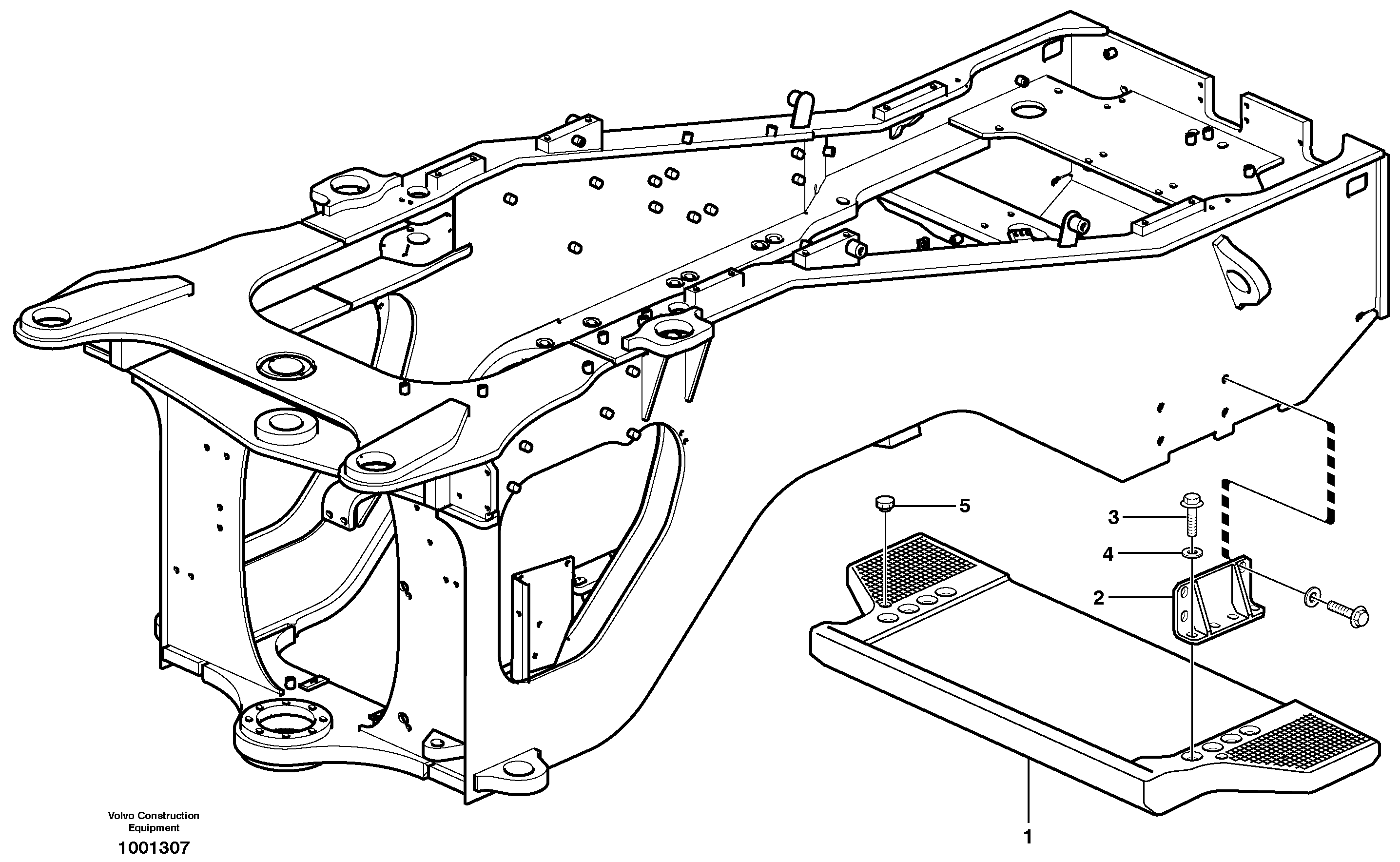 5
3
4
2
1

Volvo Construction Equipment
1001307