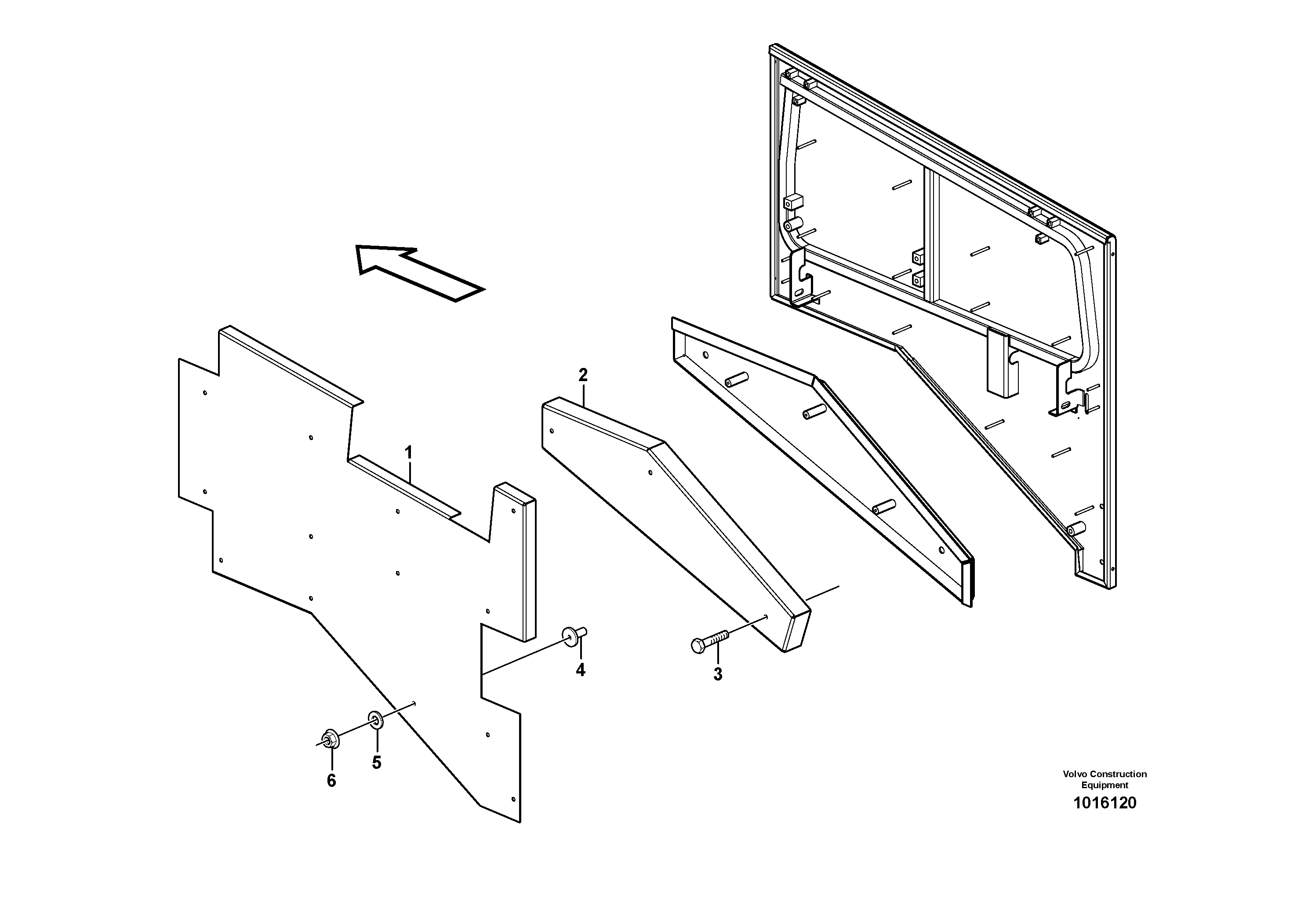 2

1

4

3

5

6

Volvo Construction Equipment

1016120