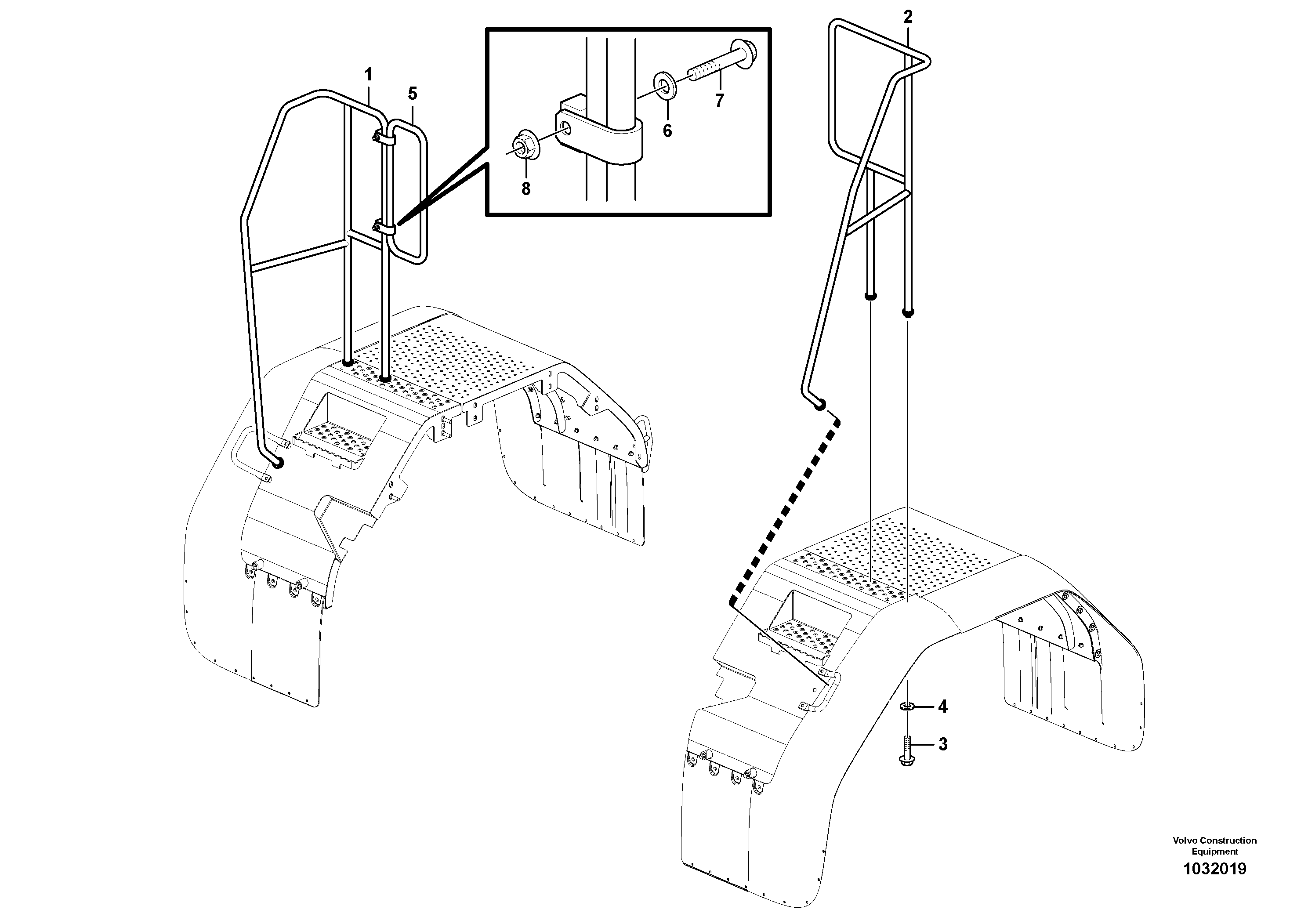 1
5
7
6
8
2
4
3

Volvo Construction Equipment
1032019