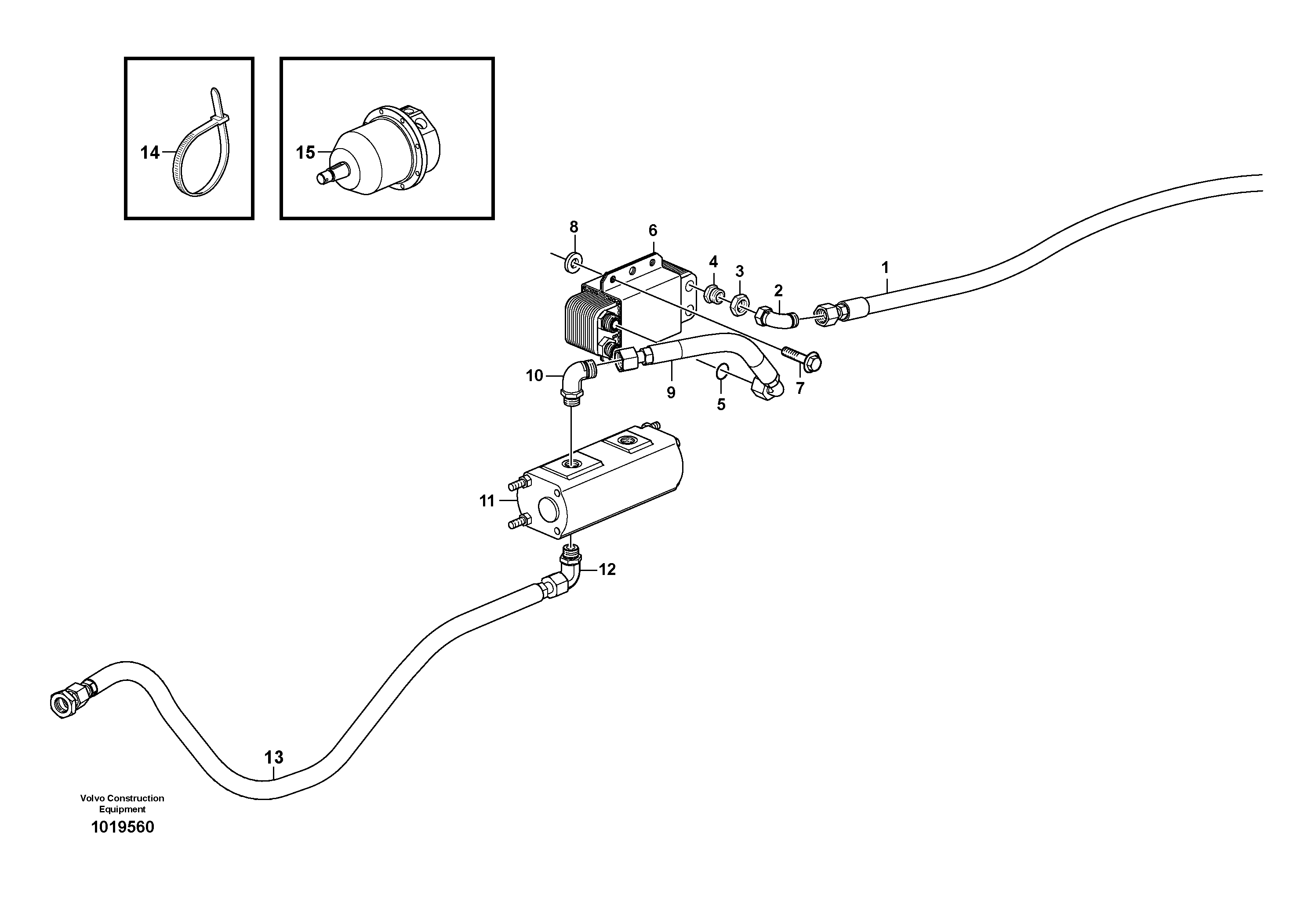 14

15

8

6

4

3

2

1

10

9

5

7

11

12

13

Volvo Construction Equipment

1019560