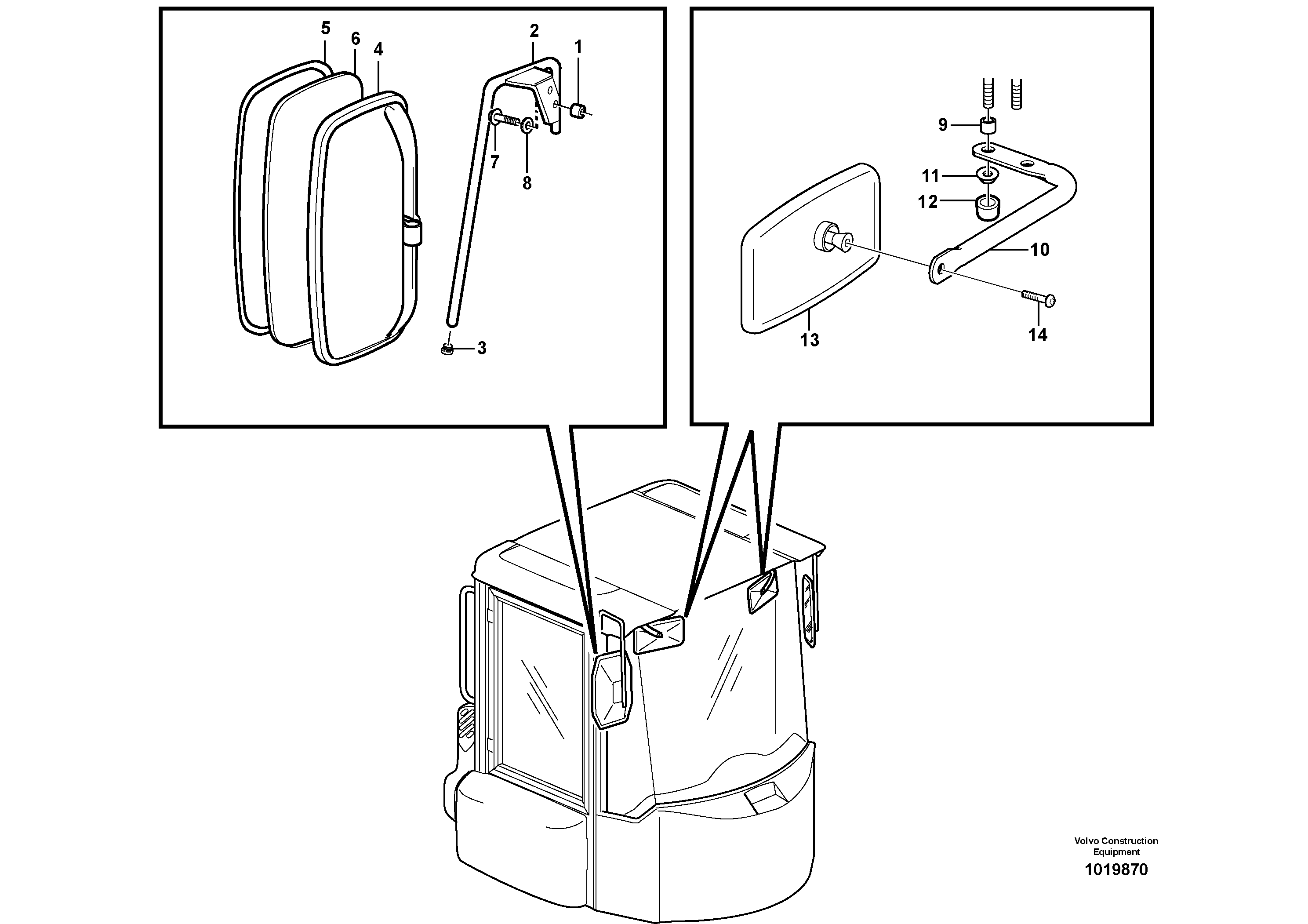 5
6
4
2
1
7
8
3

9
11
12
10
13
14

Volvo Construction Equipment
1019870