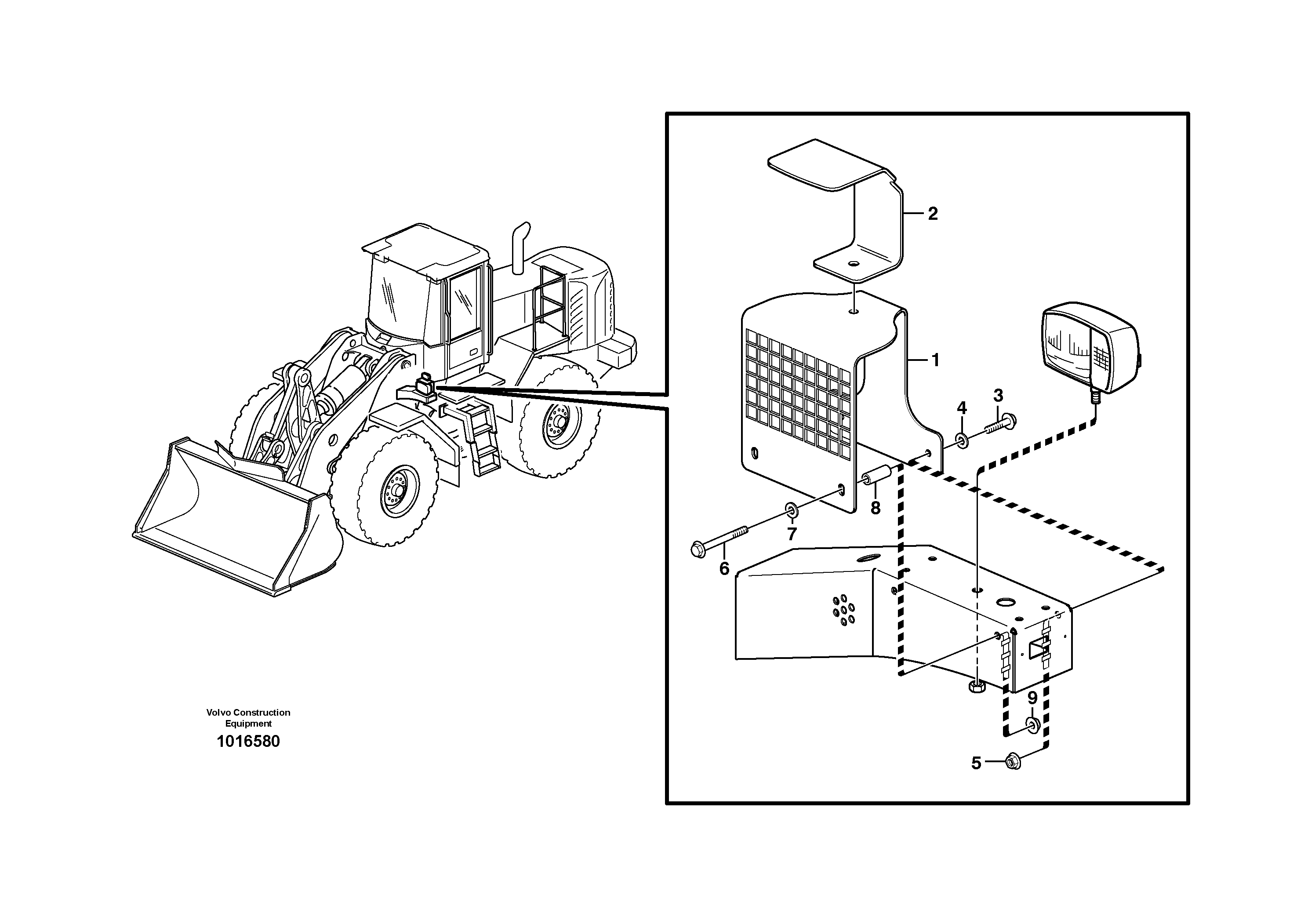 2

1

4 3

8

7

6

9

5

Volvo Construction Equipment

1016580