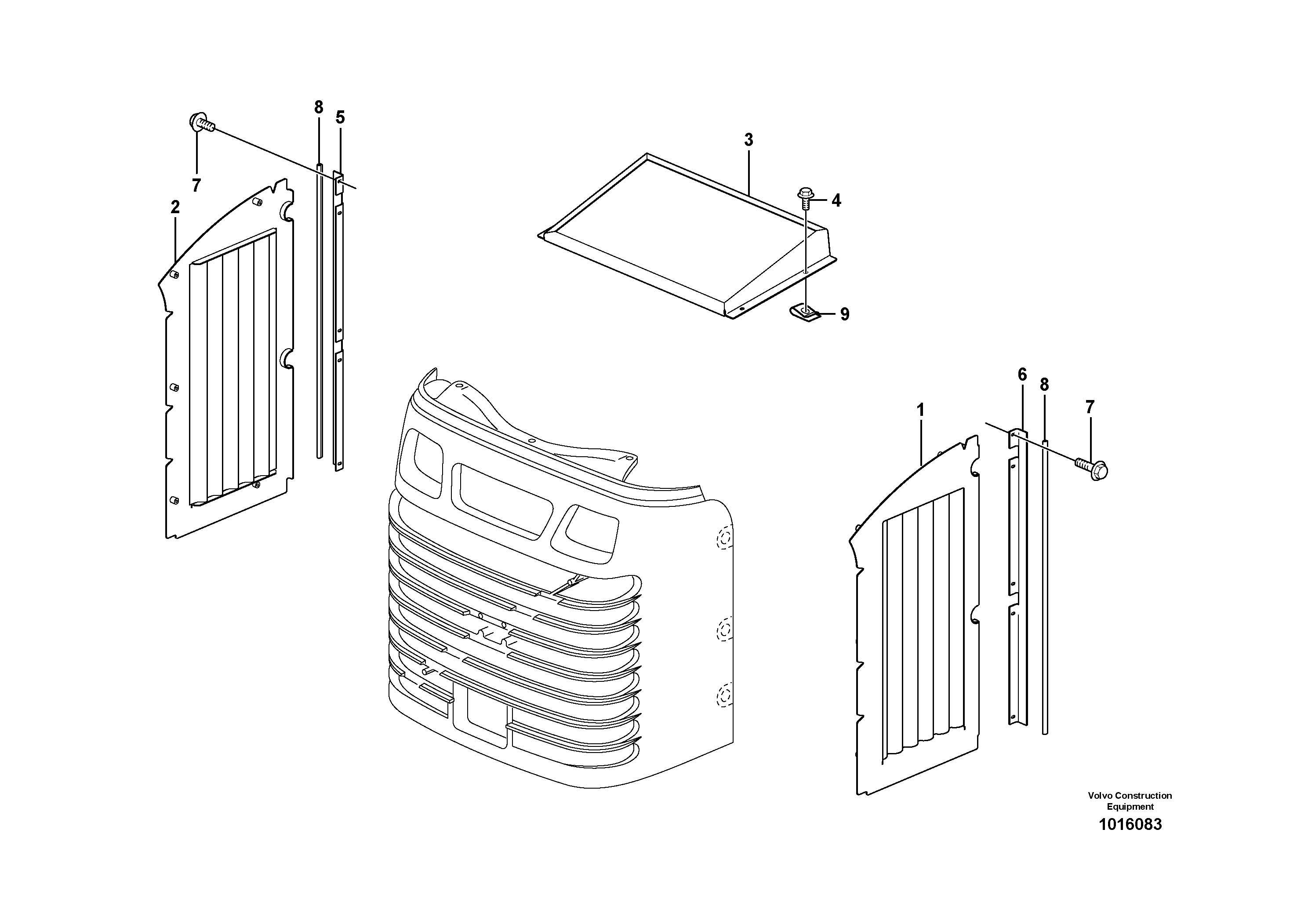 8
5
7
2
3
4
9
6
8
7
1

Volvo Construction Equipment
1016083