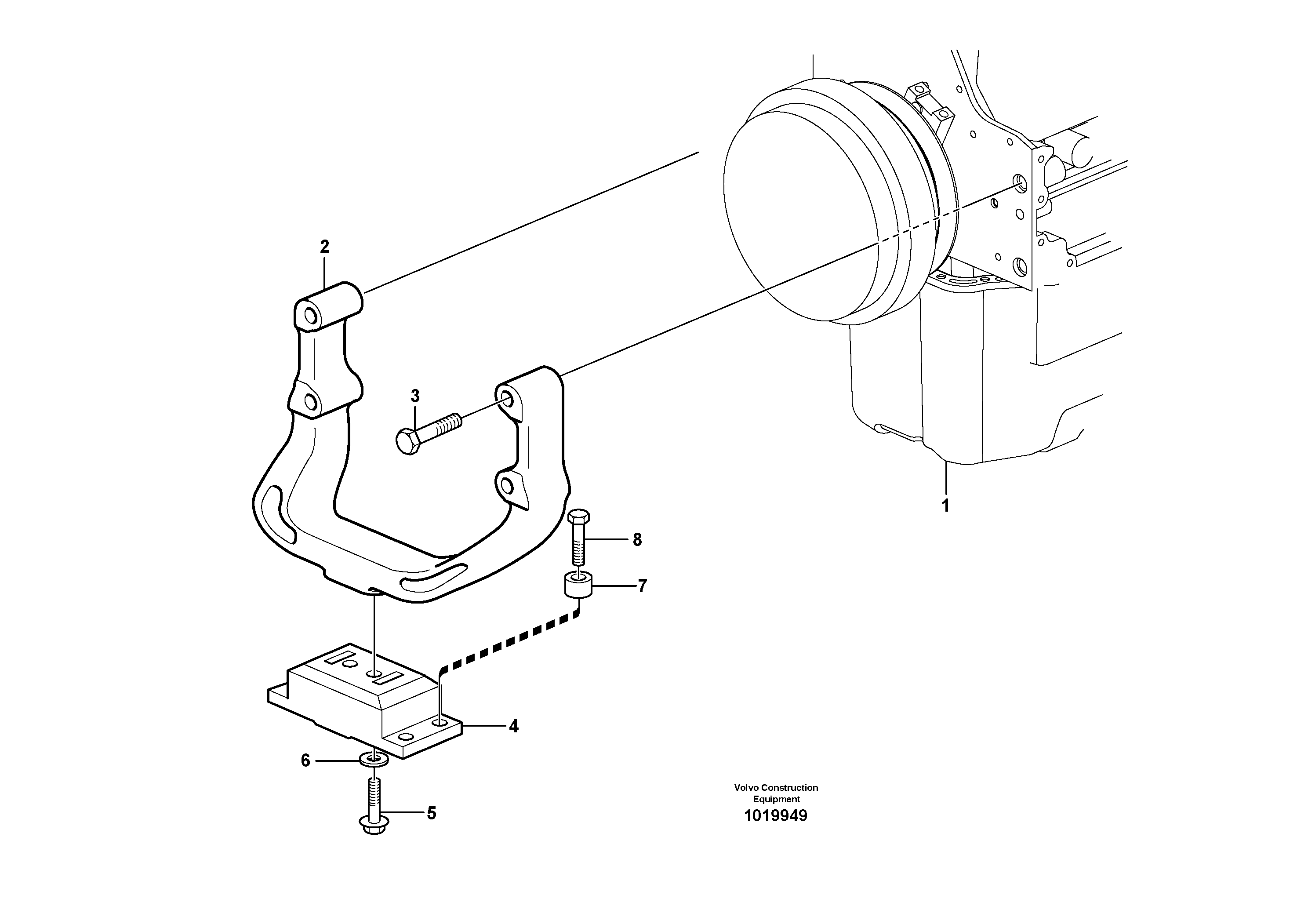 2

3

1

8

7

4

6

5

Volvo Construction Equipment
1019949