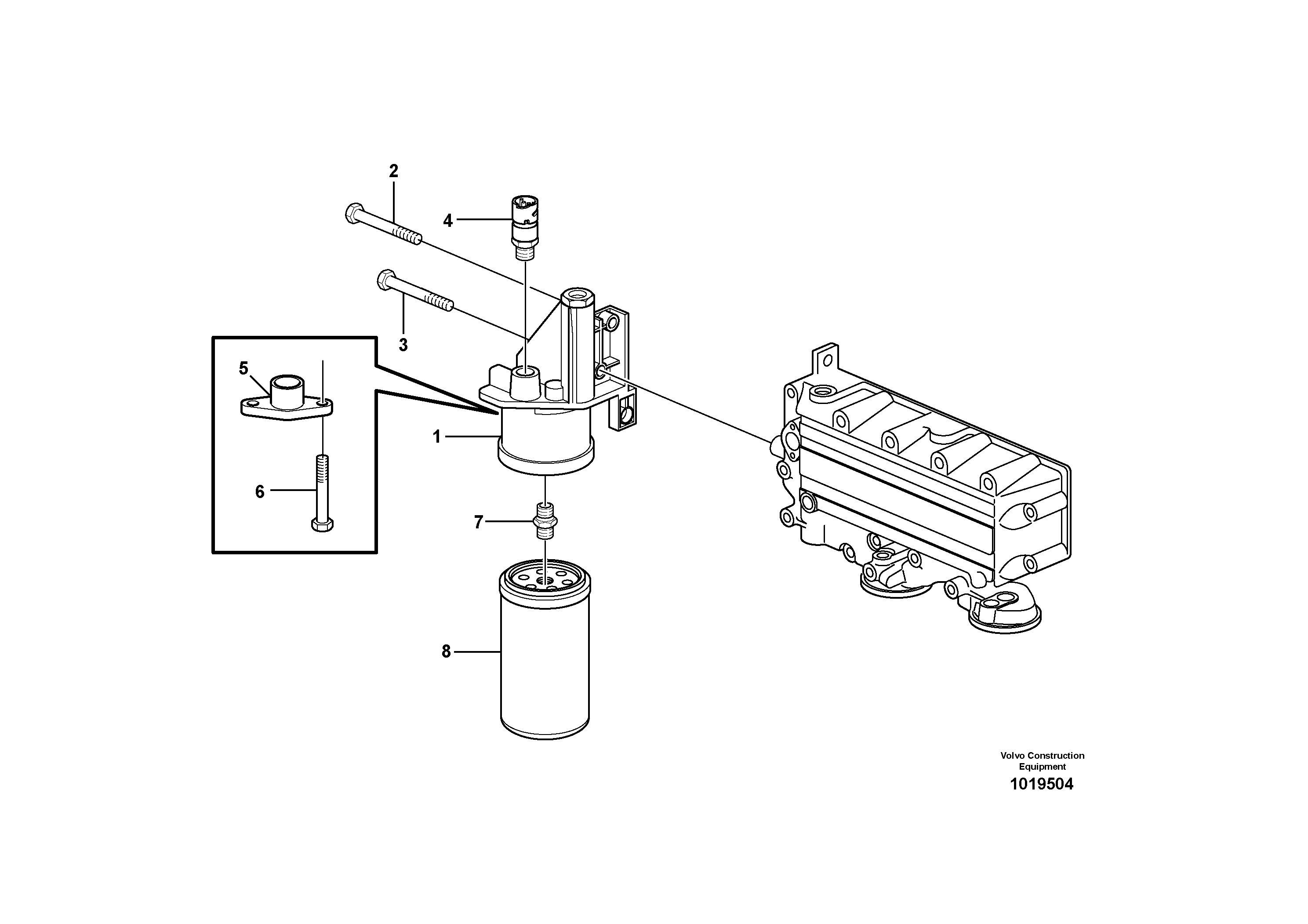 2

4

3

5

1

6

7

8

Volvo Construction Equipment
1019504