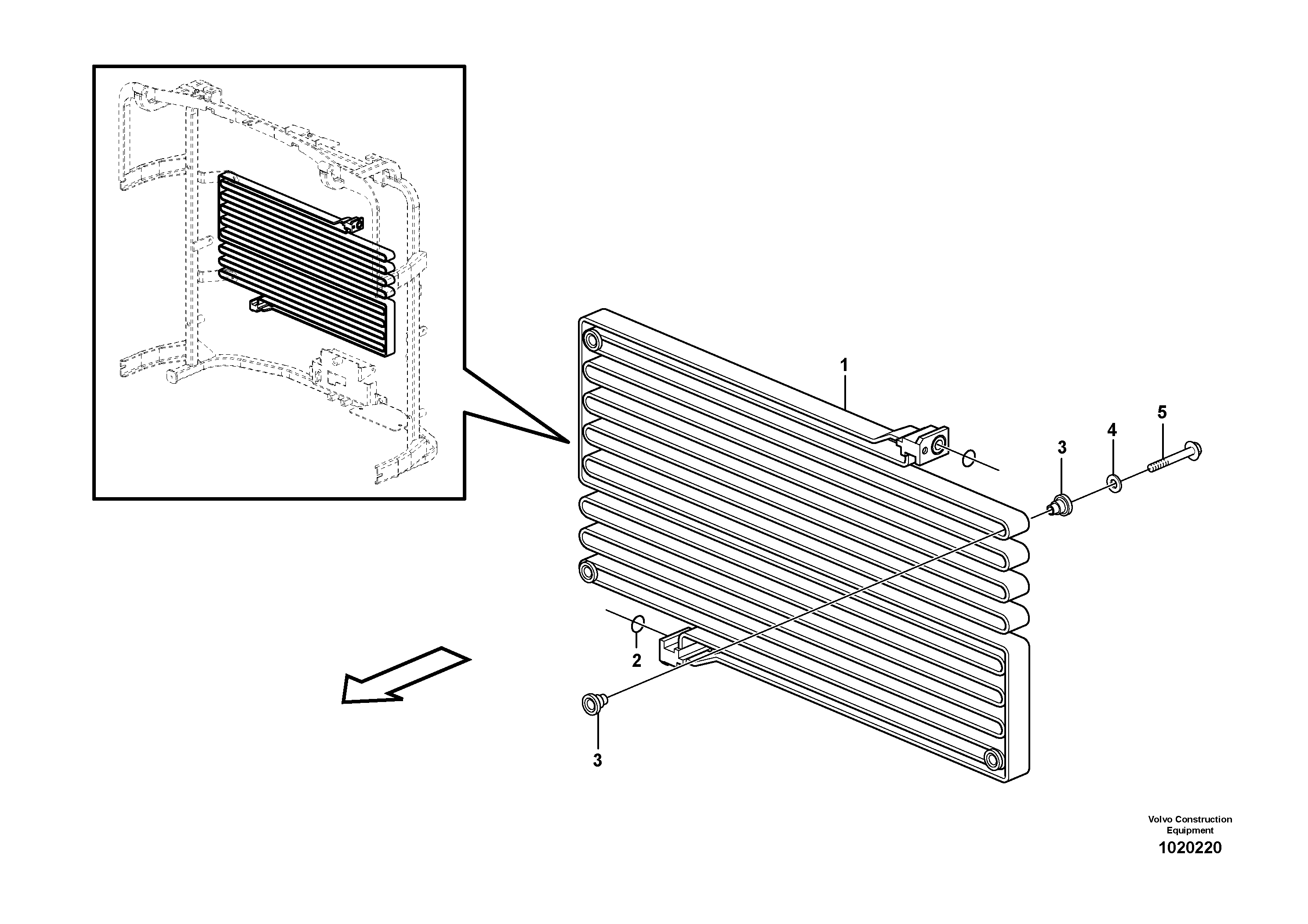 1

5

4

3

2

3

Volvo Construction Equipment

1020220