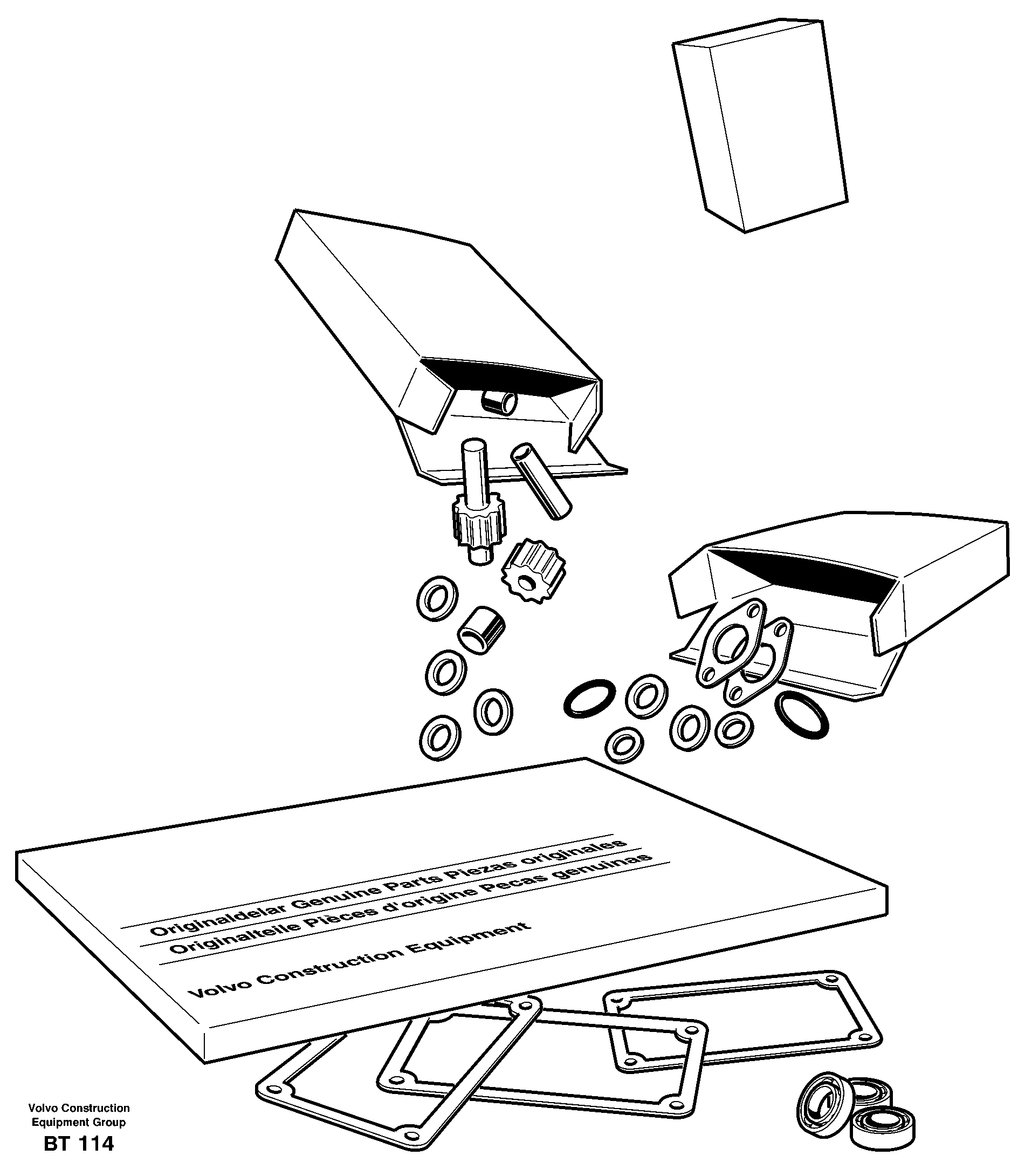 Originaldelar Genuine Parts Piezas originales
Originalteile Pièces d'origine Pecas genuinas
Volvo Construction Equipment

Volvo Construction Equipment Group
BT 114