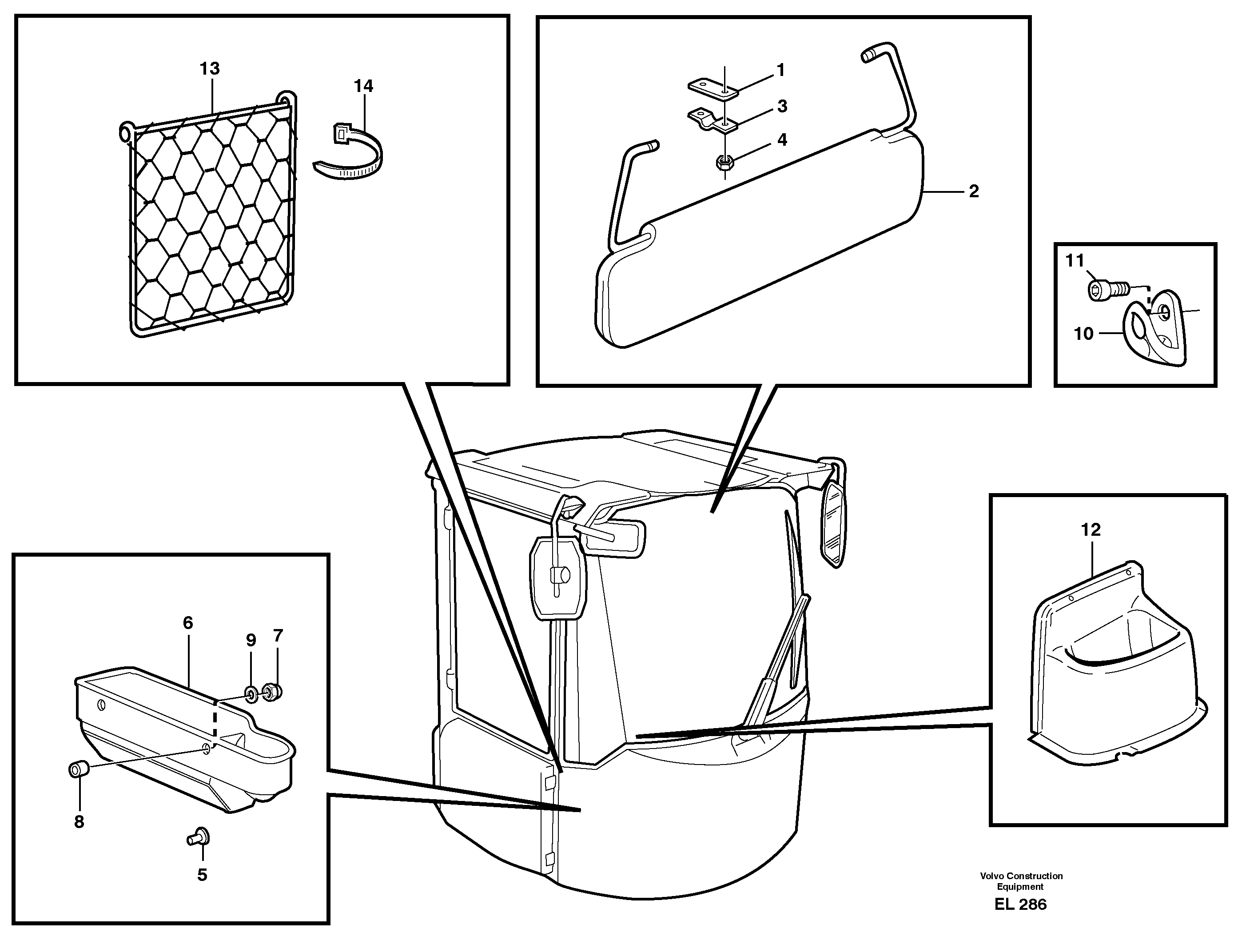 13
14
1
3
4
2
11
10
12
6
9
7
8
5
Volvo Construction Equipment
EL 286