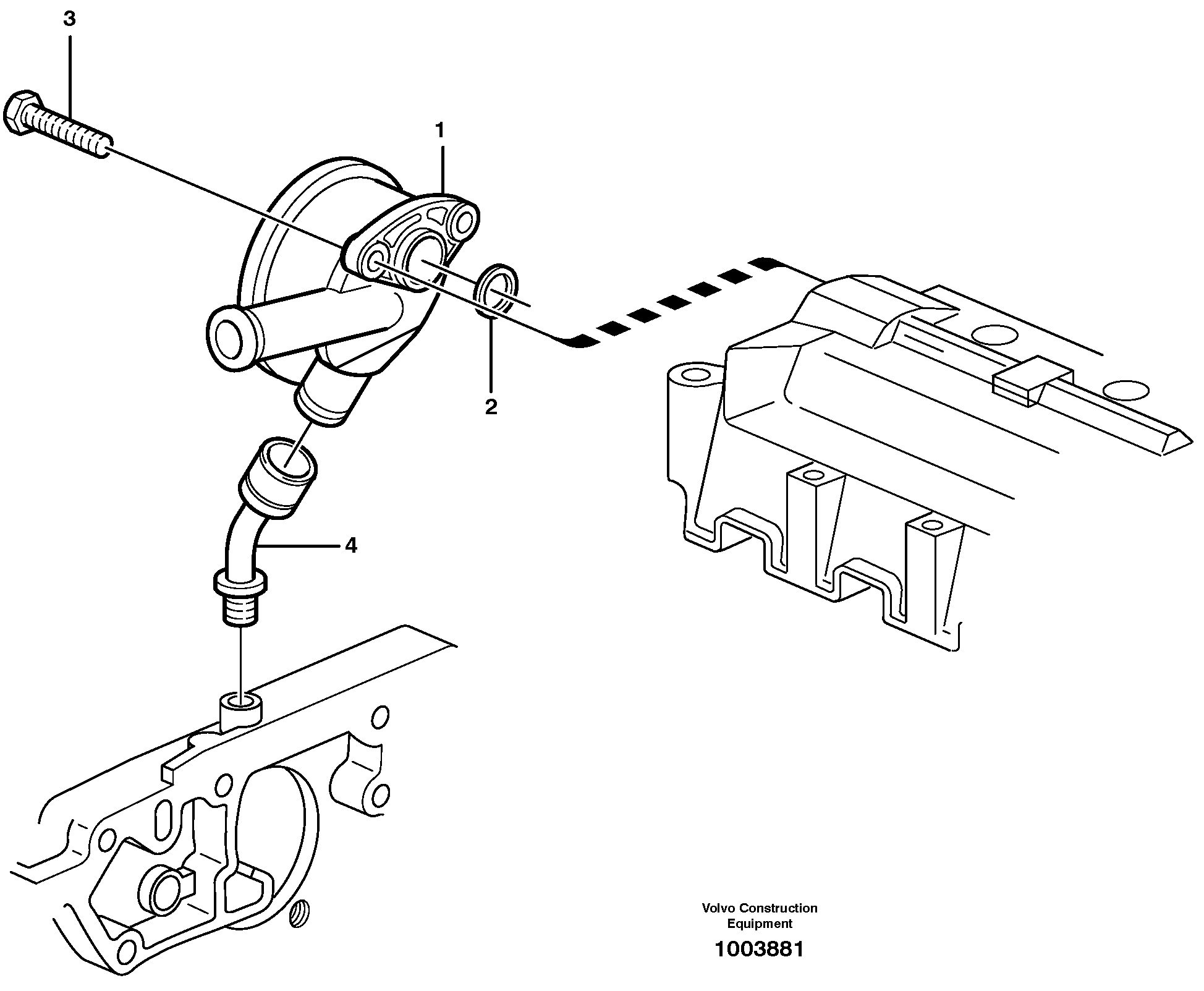 3

1

2

4

Volvo Construction Equipment

1003881