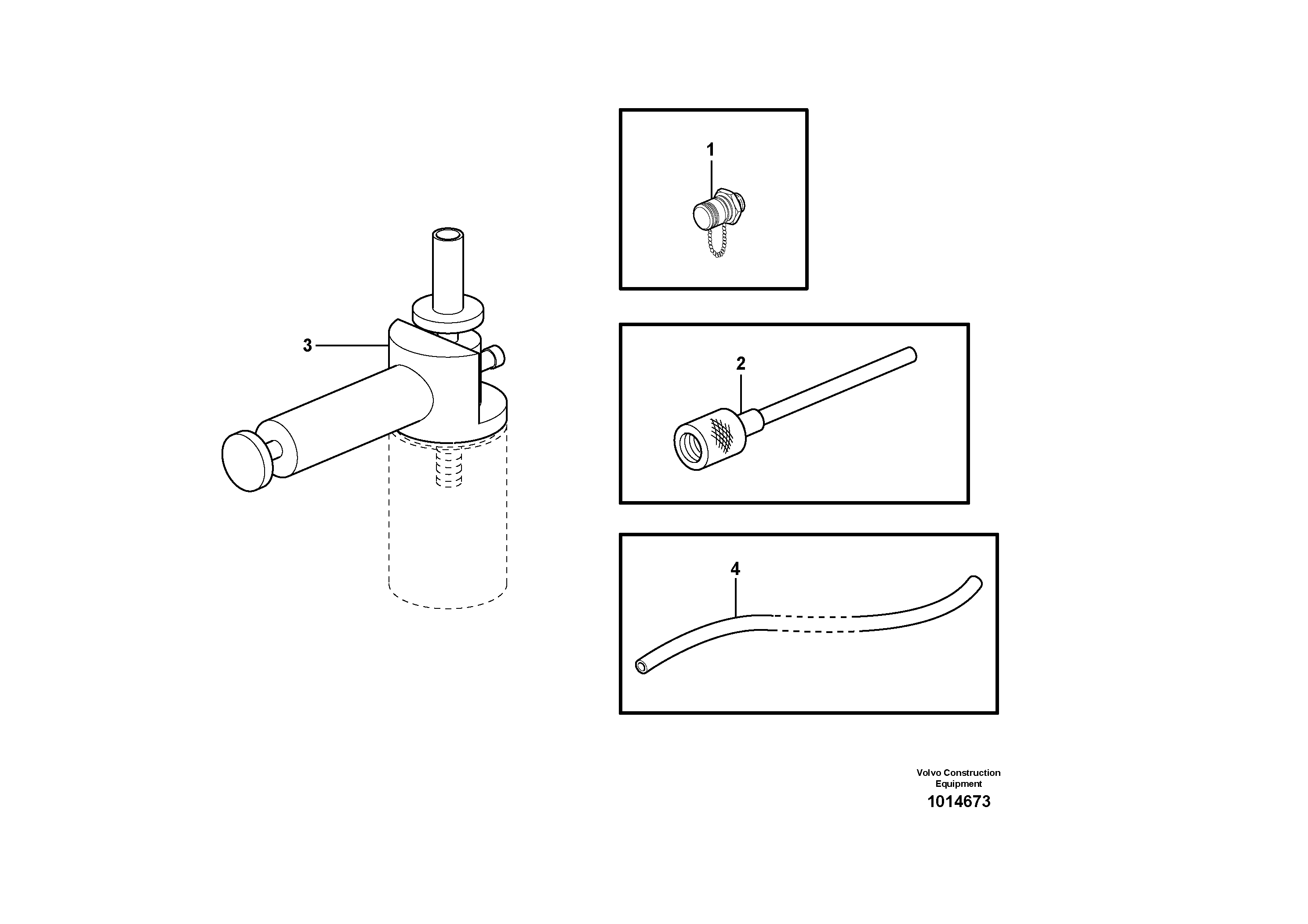 3

1

2

4

Volvo Construction Equipment
1014673