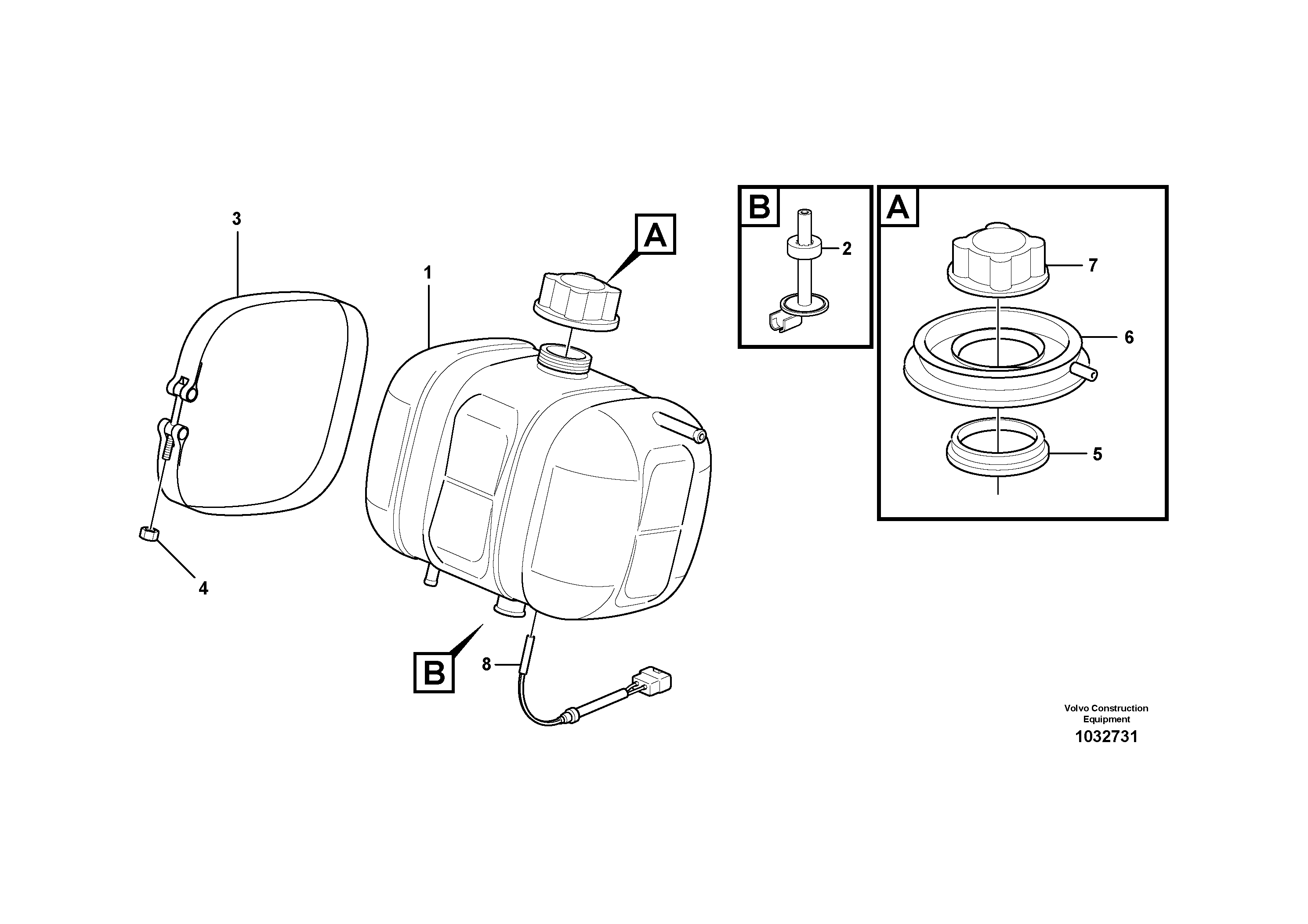 3

1

A

4

B

8

B

2

A

7

6

5

Volvo Construction Equipment
1032731