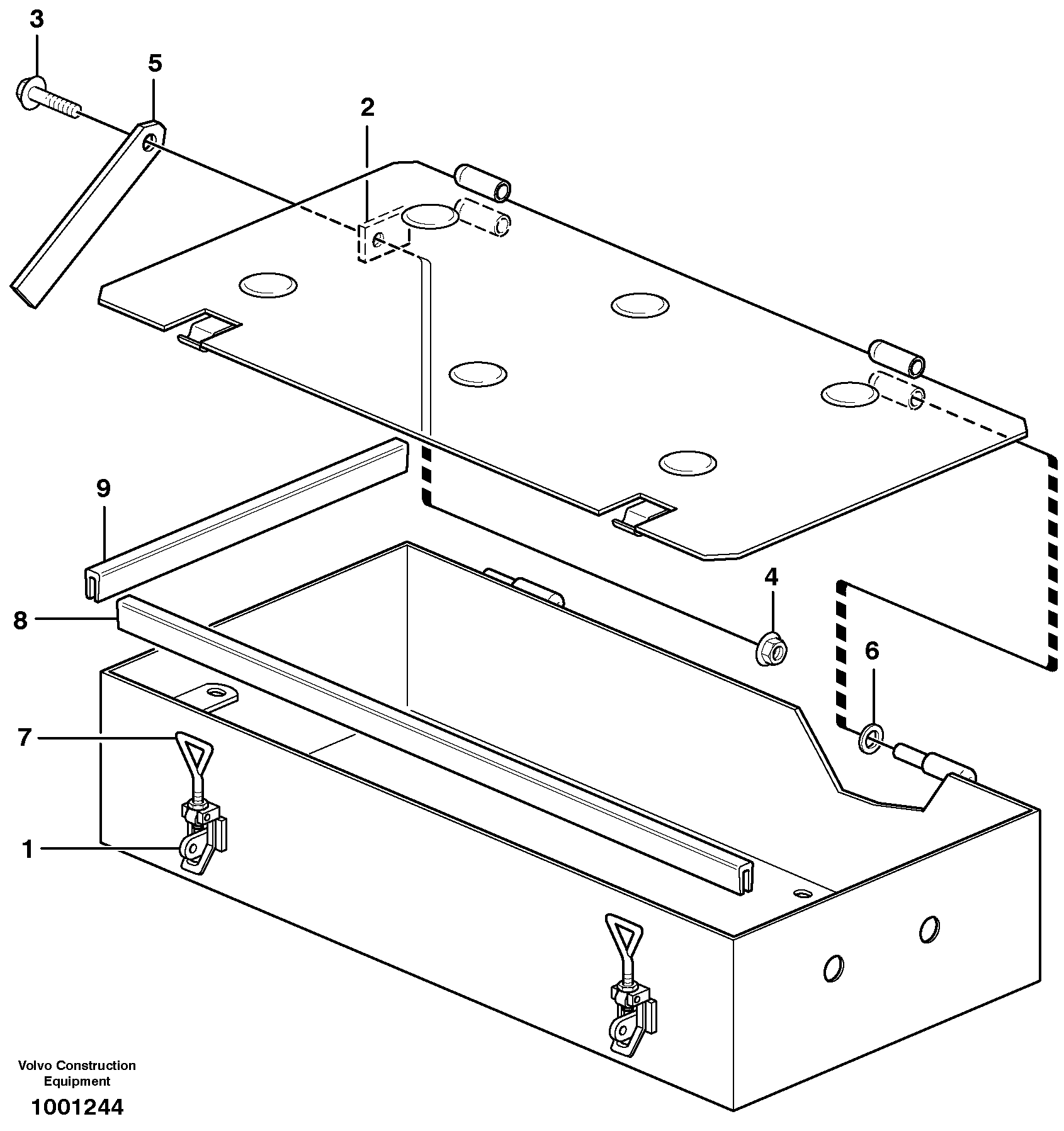 3
5
2
9
8
4
6
7
1

Volvo Construction Equipment

1001244