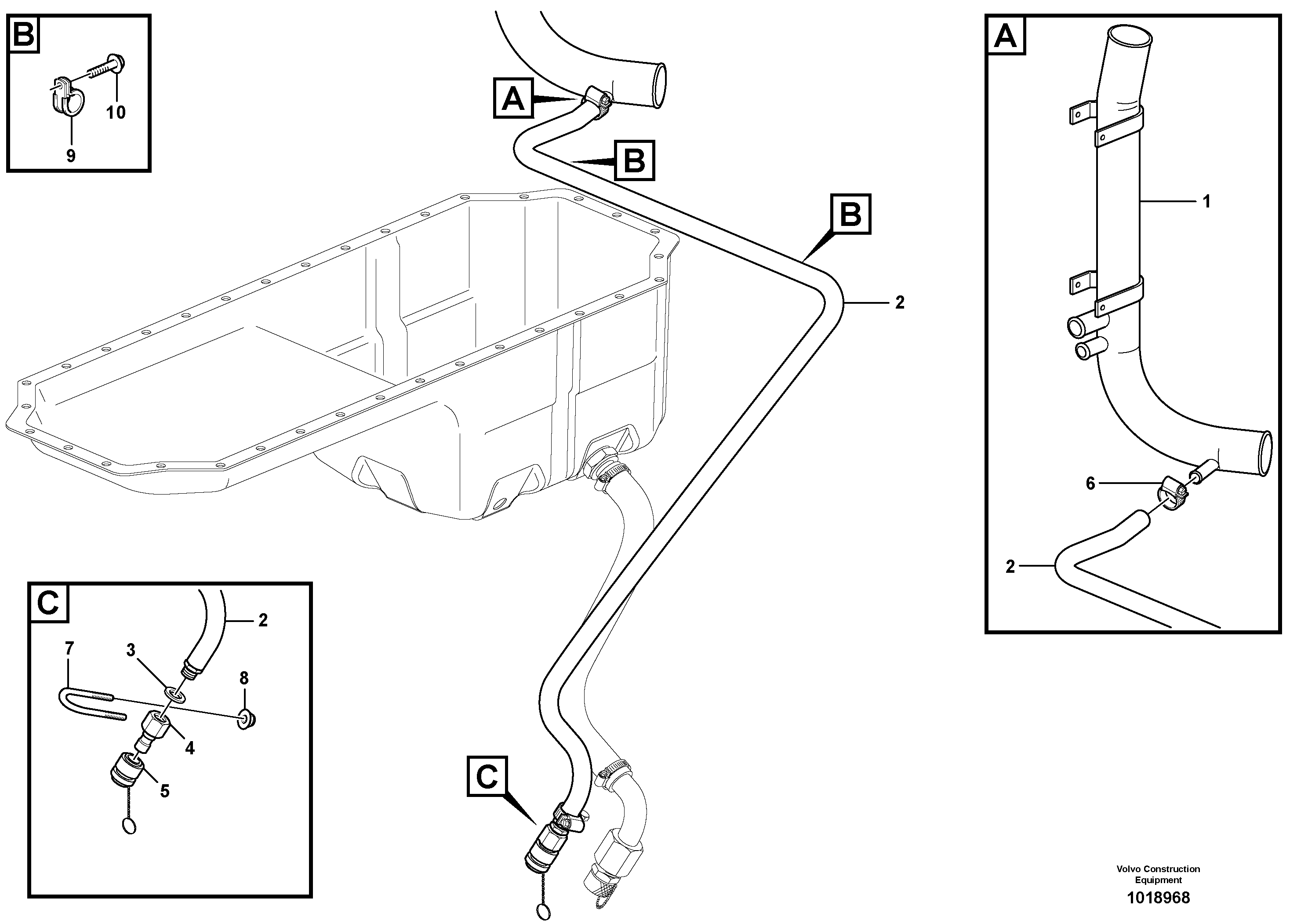 B

10

9

A

B

B

2

A

1

6

2

C

2

7

3

8

4

5

C

Volvo Construction Equipment
1018968