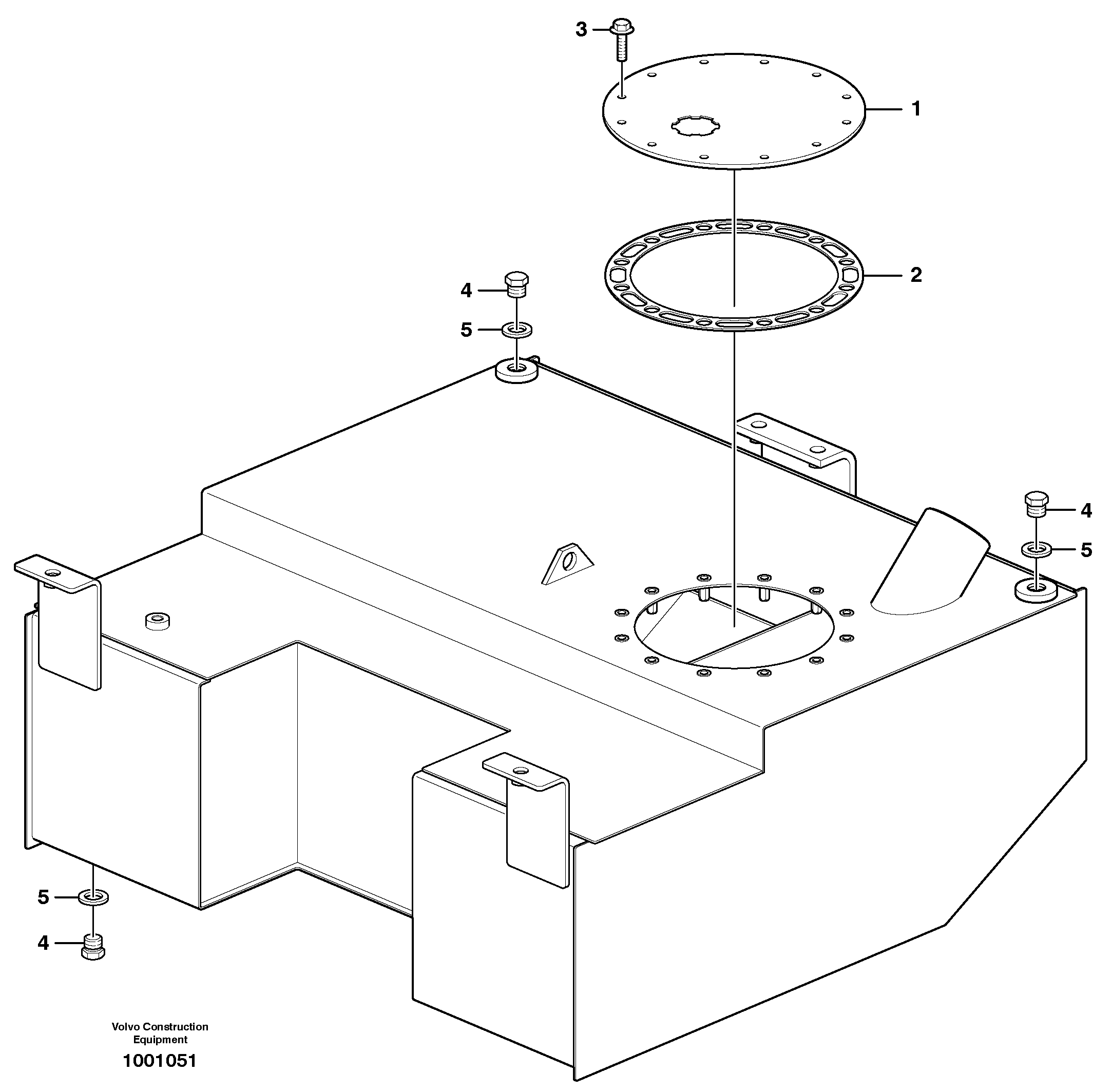 3
1
2
4
5
4
5
5
4

Volvo Construction Equipment
1001051