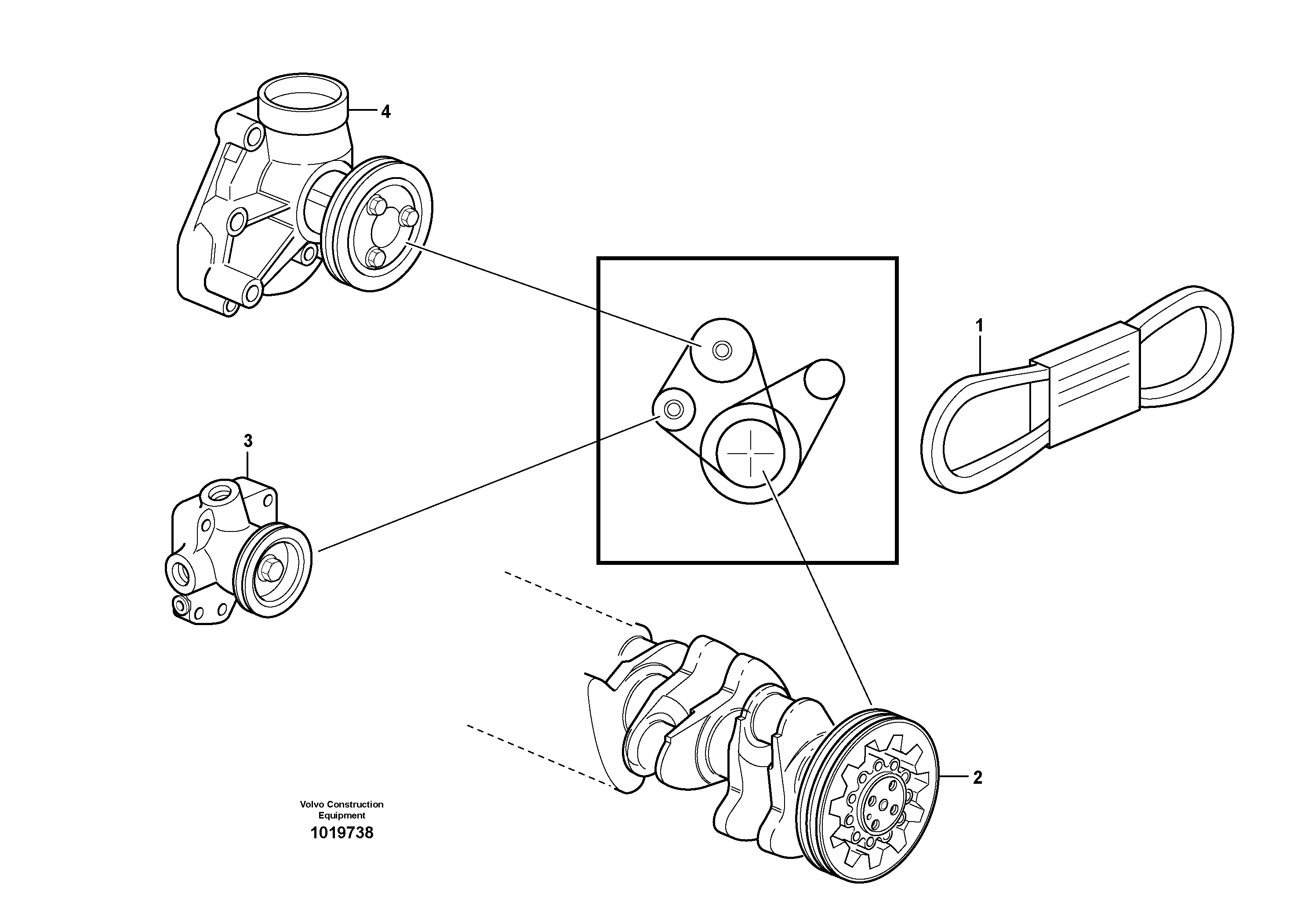 4

1

3

2

Volvo Construction Equipment
1019738