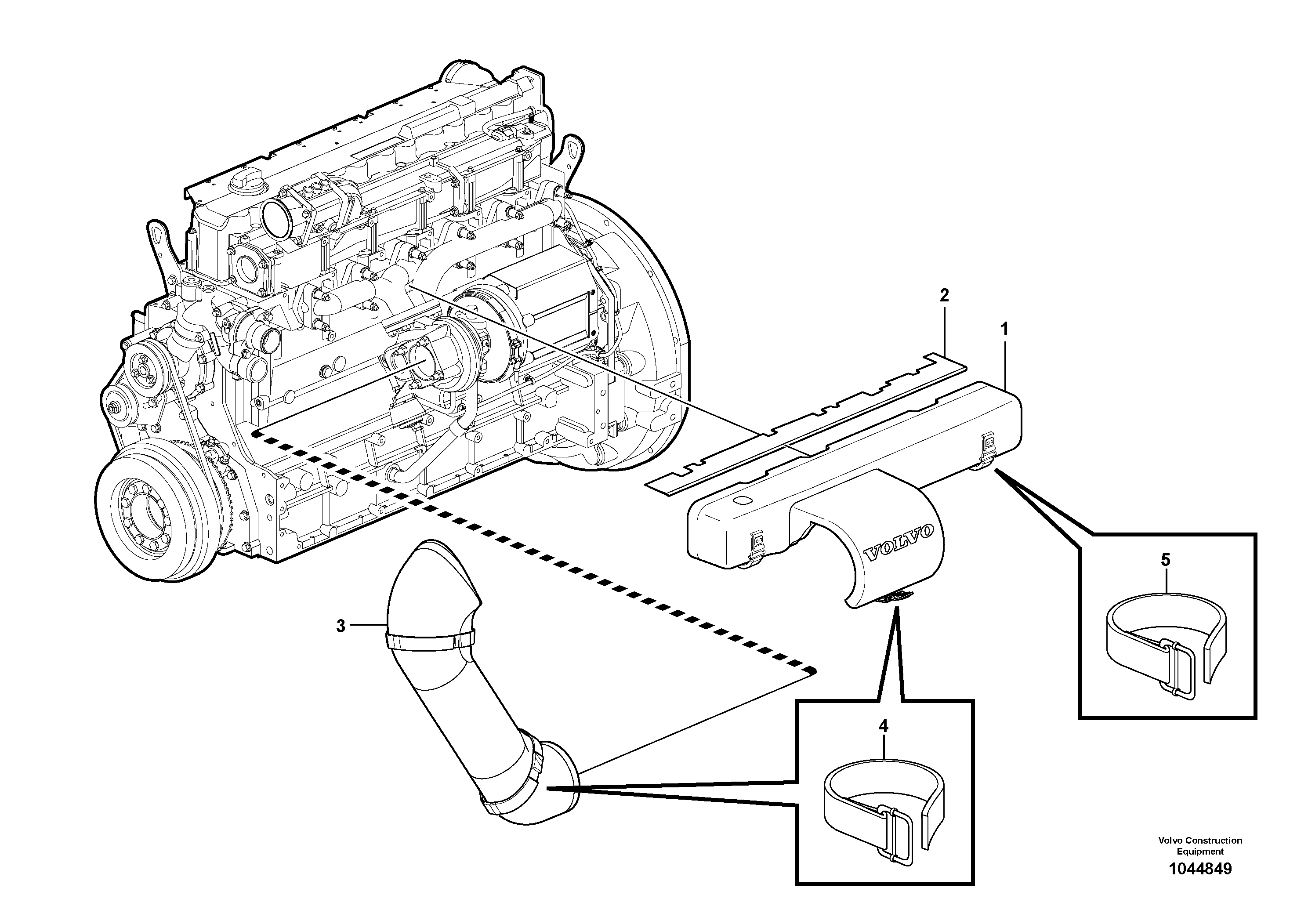 2
1
VOLVO
5
3
4
Volvo Construction Equipment
1044849