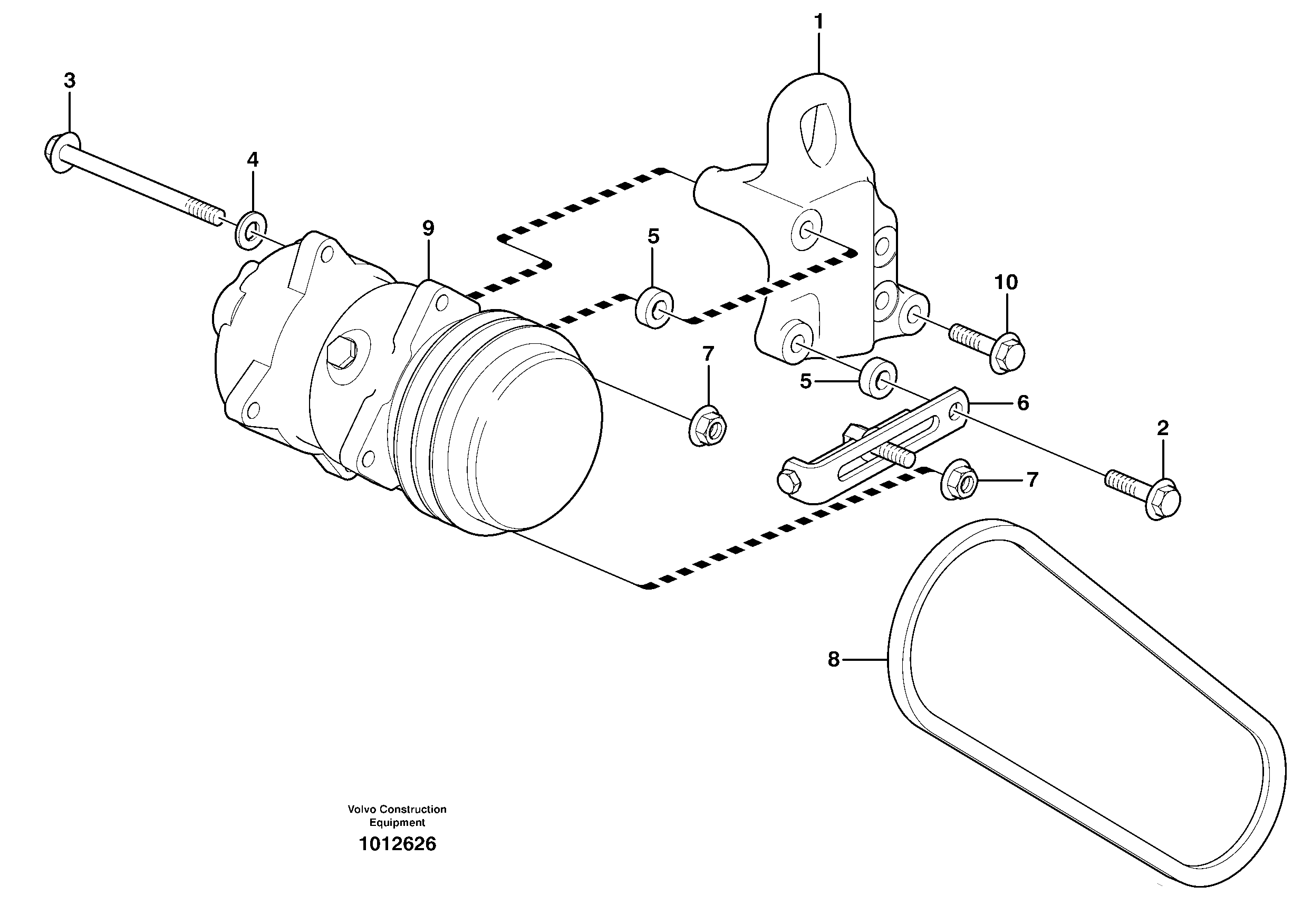 1
3
4
9
5
10
7
5
6
2
7
8

Volvo Construction Equipment
1012626